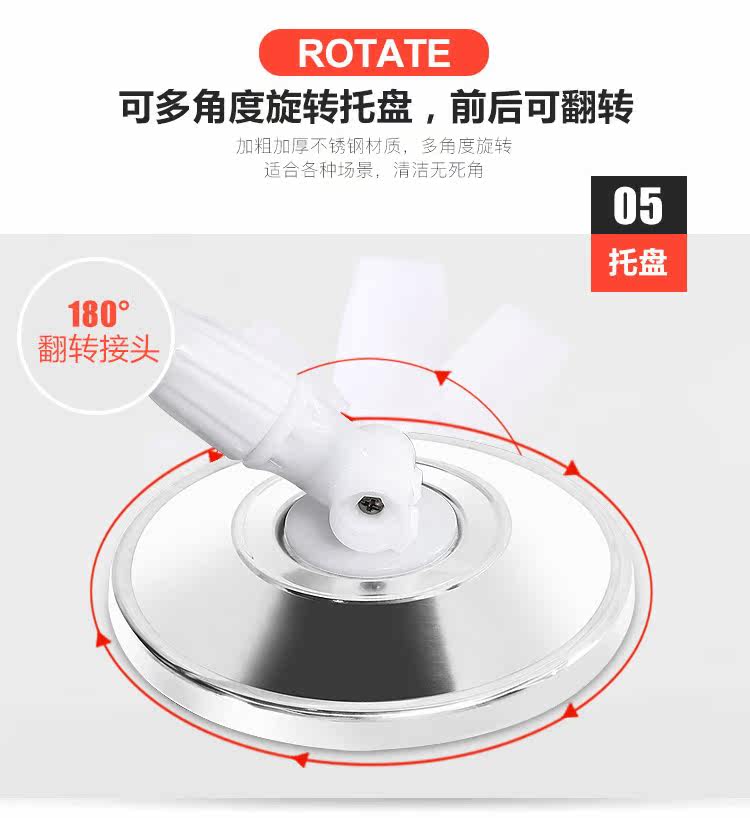 ROTATE
可多角度旋转托盘，前后可翻转
加粗加厚不锈钢材质，多角度旋转
适合各种场景，清洁无死角

05
托盘

180°
翻转接头