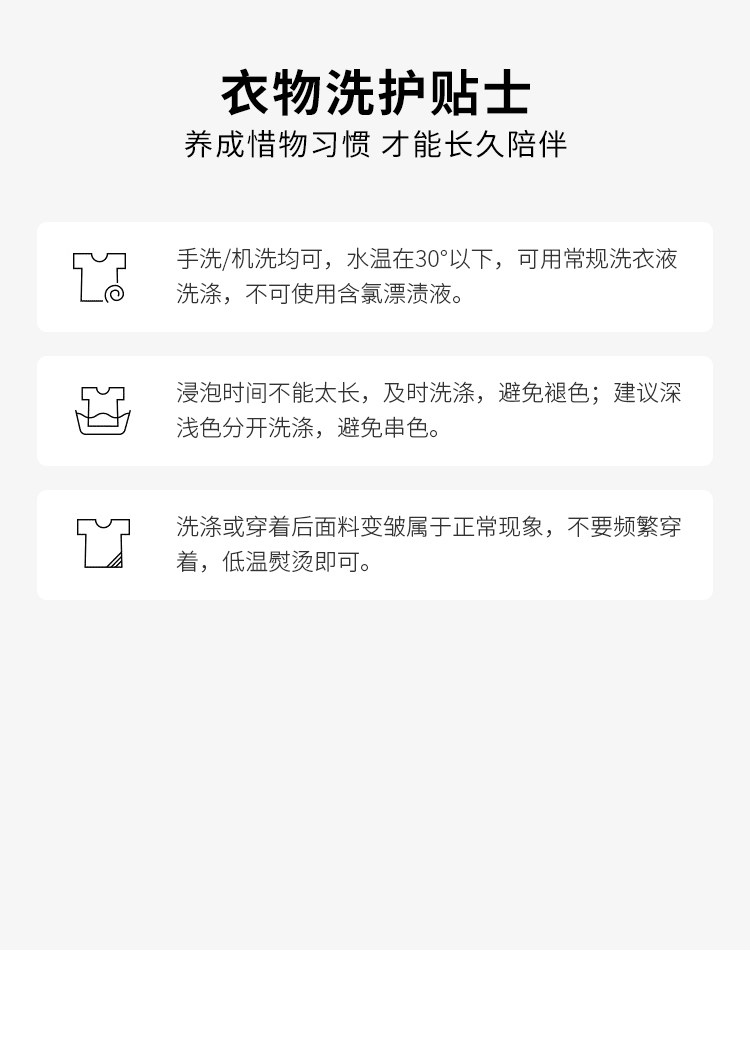 衣物洗护贴士

养成惜物习惯 才能长久陪伴

手洗/机洗均可，水温在30°以下，可用常规洗衣液洗涤，不可使用含氯漂渍液。

浸泡时间不能太长，及时洗涤，避免褪色；建议深浅色分开洗涤，避免串色。

洗涤或穿着后面料变皱属于正常现象，不要频繁穿着，低温熨烫即可。