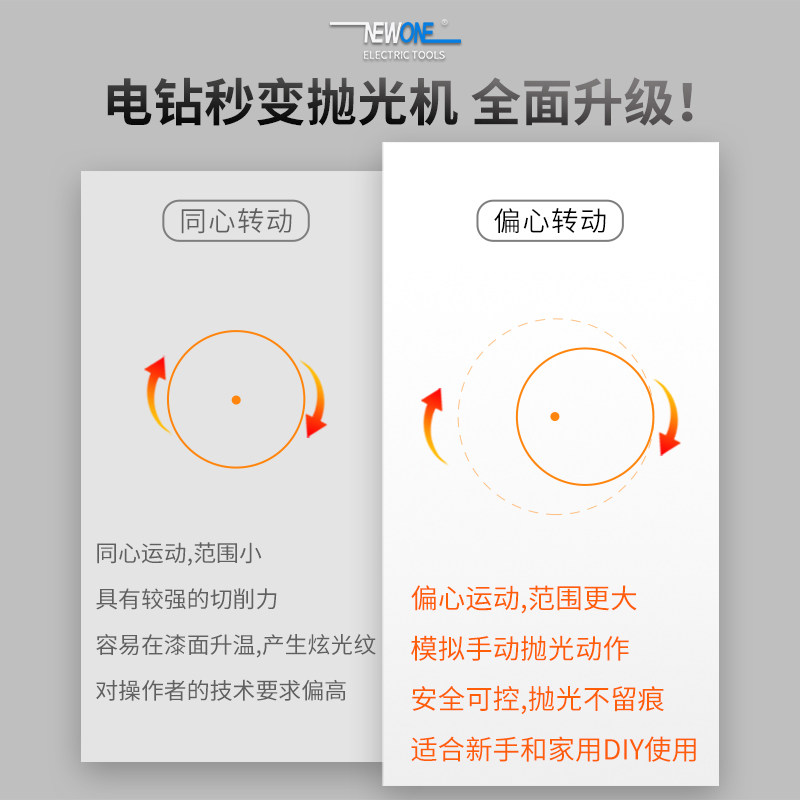 NEWONE®
ELECTRIC TOOLS

电钻秒变抛光机 全面升级!

同心转动

同心运动,范围小

具有较强的切削力

容易在漆面升温,产生炫光纹

对操作者的技术要求偏高

偏心转动

偏心运动,范围更大

模拟手动抛光动作

安全可控,抛光不留痕

适合新手和家用DIY使用