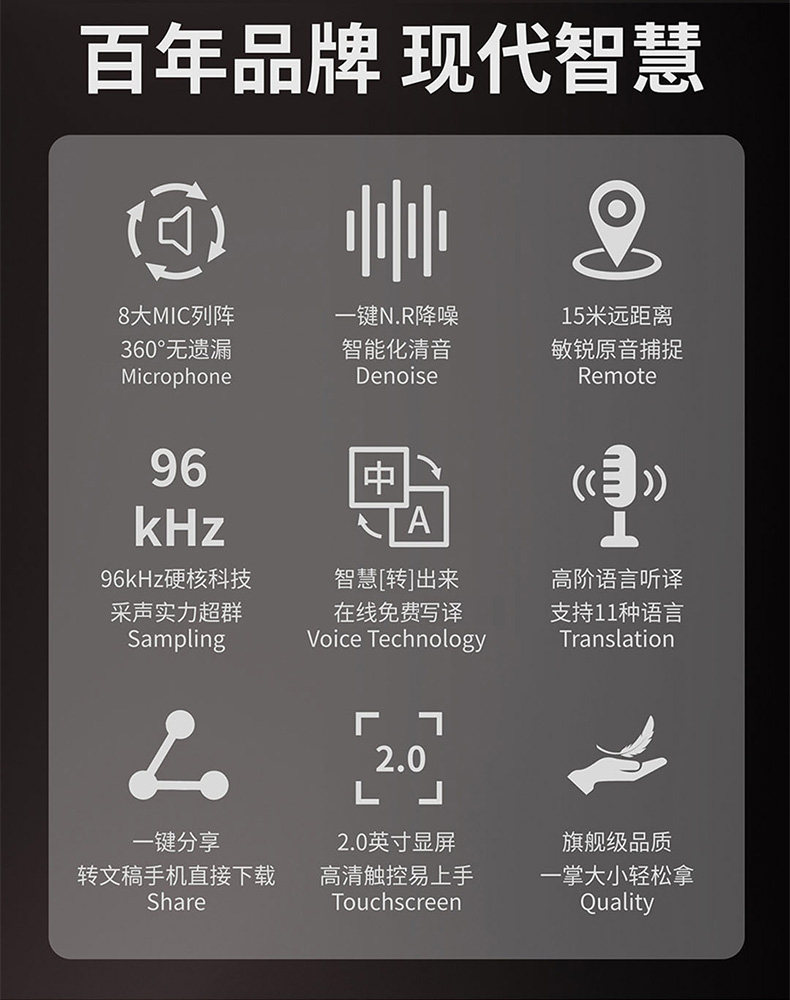 百年品牌 现代智慧

8大MIC列阵
360°无遗漏
Microphone

一键N.R降噪
智能化清音
Denoise

15米远距离
敏锐原音捕捉
Remote

96
kHz

96kHz硬核科技
采声实力超群
Sampling

中
A

智慧[转]出来
在线免费写译
Voice Technology

高阶语言听译
支持11种语言
Translation

一键分享
转文稿手机直接下载
Share

2.0

2.0英寸显屏
高清触控易上手
Touchscreen

旗舰级品质
一掌大小轻松拿
Quality