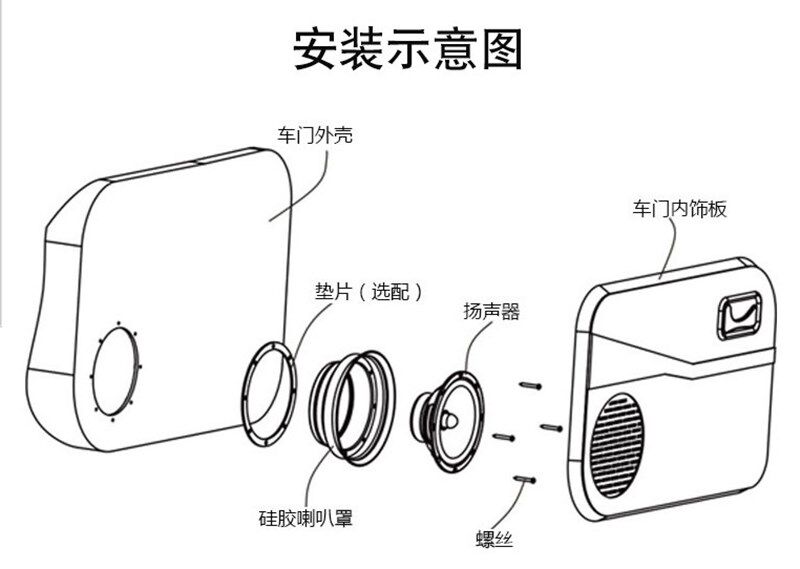 安装示意图

车门外壳

车门内饰板

垫片（选配）

扬声器

硅胶喇叭罩

螺丝