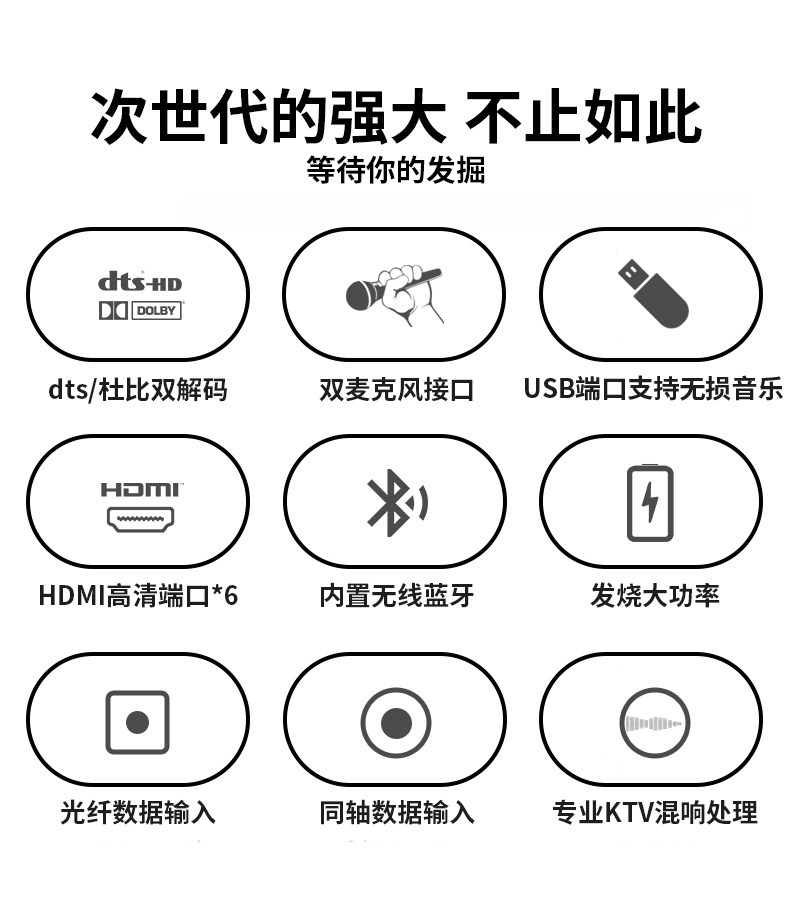 次世代的强大 不止如此
等待你的发掘

dts-HD
DOLBY

dts/杜比双解码

双麦克风接口

USB端口支持无损音乐

HDMI

HDMI高清端口*6

内置无线蓝牙

发烧大功率

光纤数据输入

同轴数据输入

专业KTV混响处理