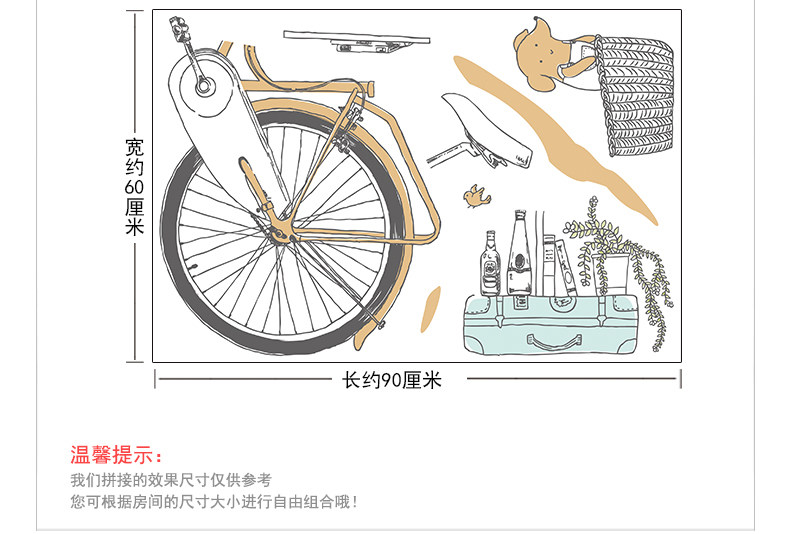 宽约60厘米

长约90厘米

温馨提示：

我们拼接的效果尺寸仅供参考
您可根据房间的尺寸大小进行自由组合哦！