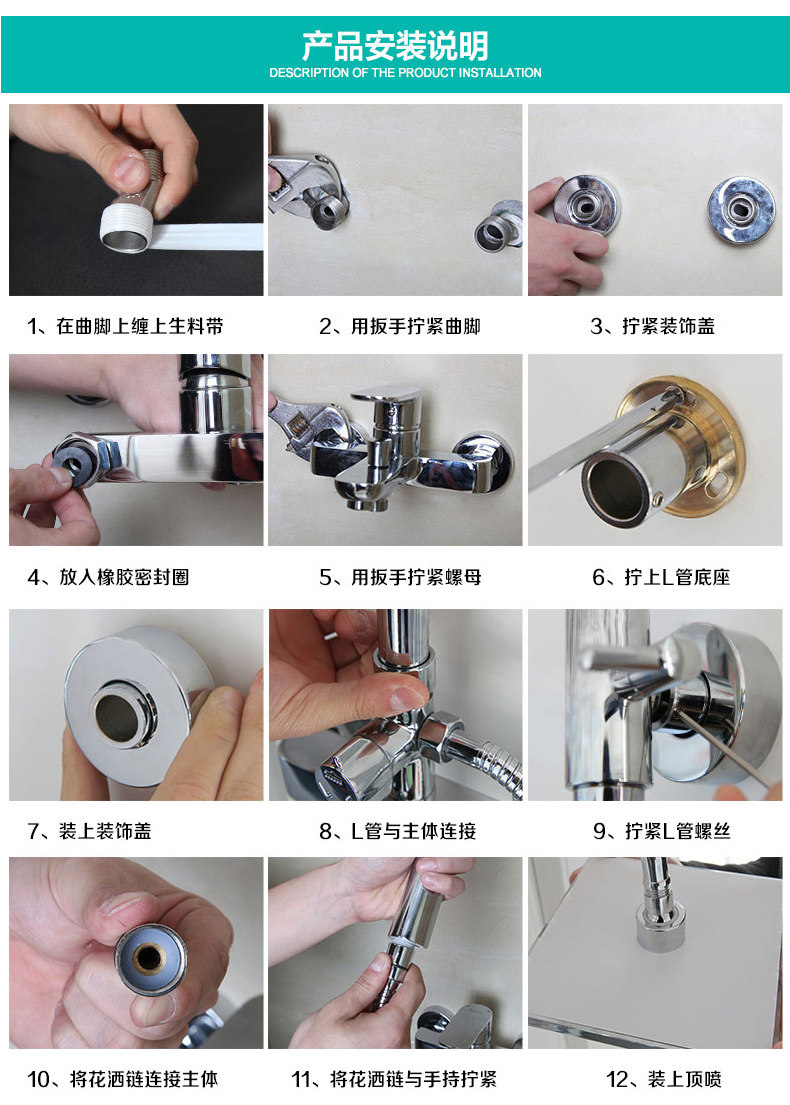 产品安装说明
DESCRIPTION OF THE PRODUCT INSTALLATION

1、在曲脚上缠上生料带

2、用扳手拧紧曲脚

3、拧紧装饰盖

4、放入橡胶密封圈

5、用扳手拧紧螺母

6、拧上L管底座

7、装上装饰盖

8、L管与主体连接

9、拧紧L管螺丝

10、将花洒链连接主体

11、将花洒链与手持拧紧

12、装上顶喷