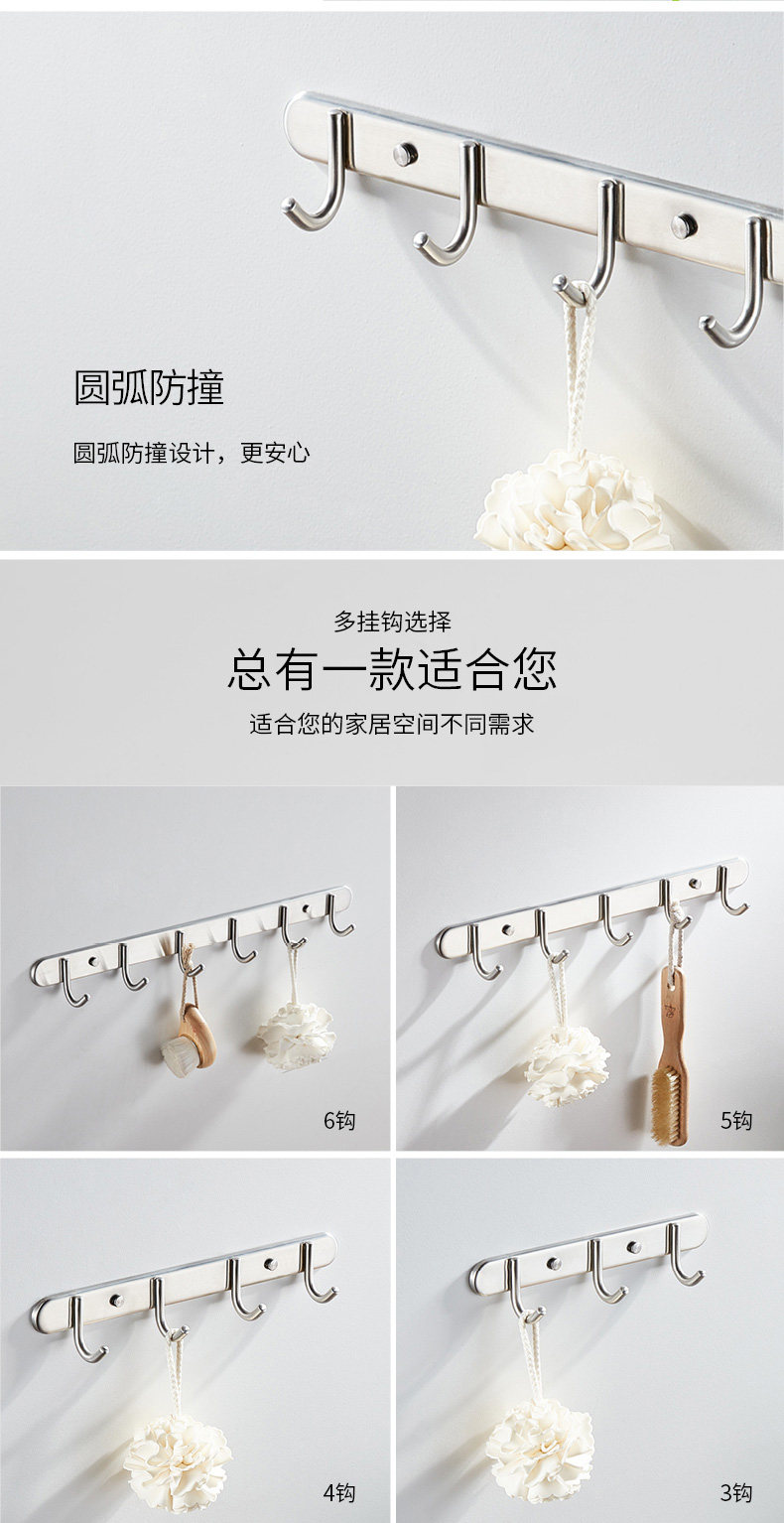 圆弧防撞

圆弧防撞设计，更安心

多挂钩选择

总有一款适合您

适合您的家居空间不同需求

6钩

5钩

4钩

3钩