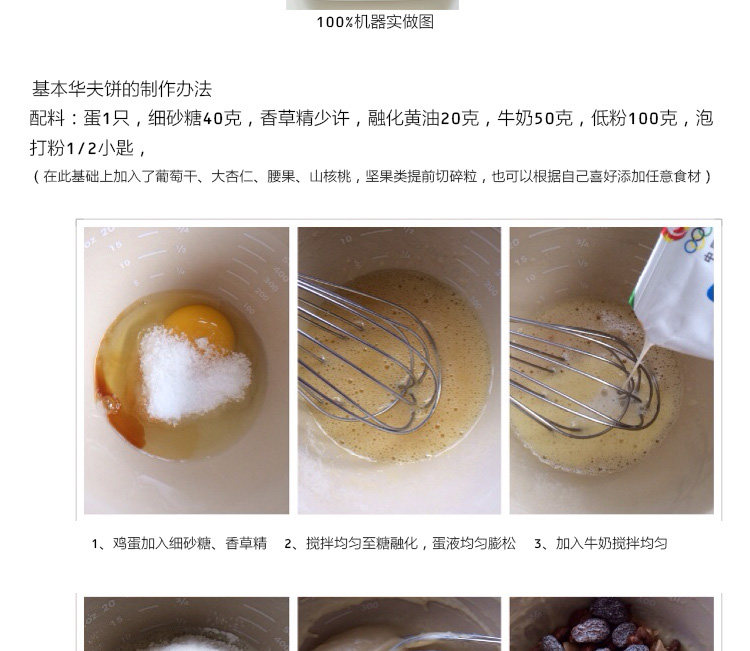 100%机器实做图

基本华夫饼的制作办法
配料：蛋1只，细砂糖40克，香草精少许，融化黄油20克，牛奶50克，低粉100克，泡打粉1/2小匙，
（在此基础上加入了葡萄干、大杏仁、腰果、山核桃，坚果类提前切碎粒，也可以根据自己喜好添加任意食材）

1、鸡蛋加入细砂糖、香草精　2、搅拌均匀至糖融化，蛋液均匀膨松　3、加入牛奶搅拌均匀