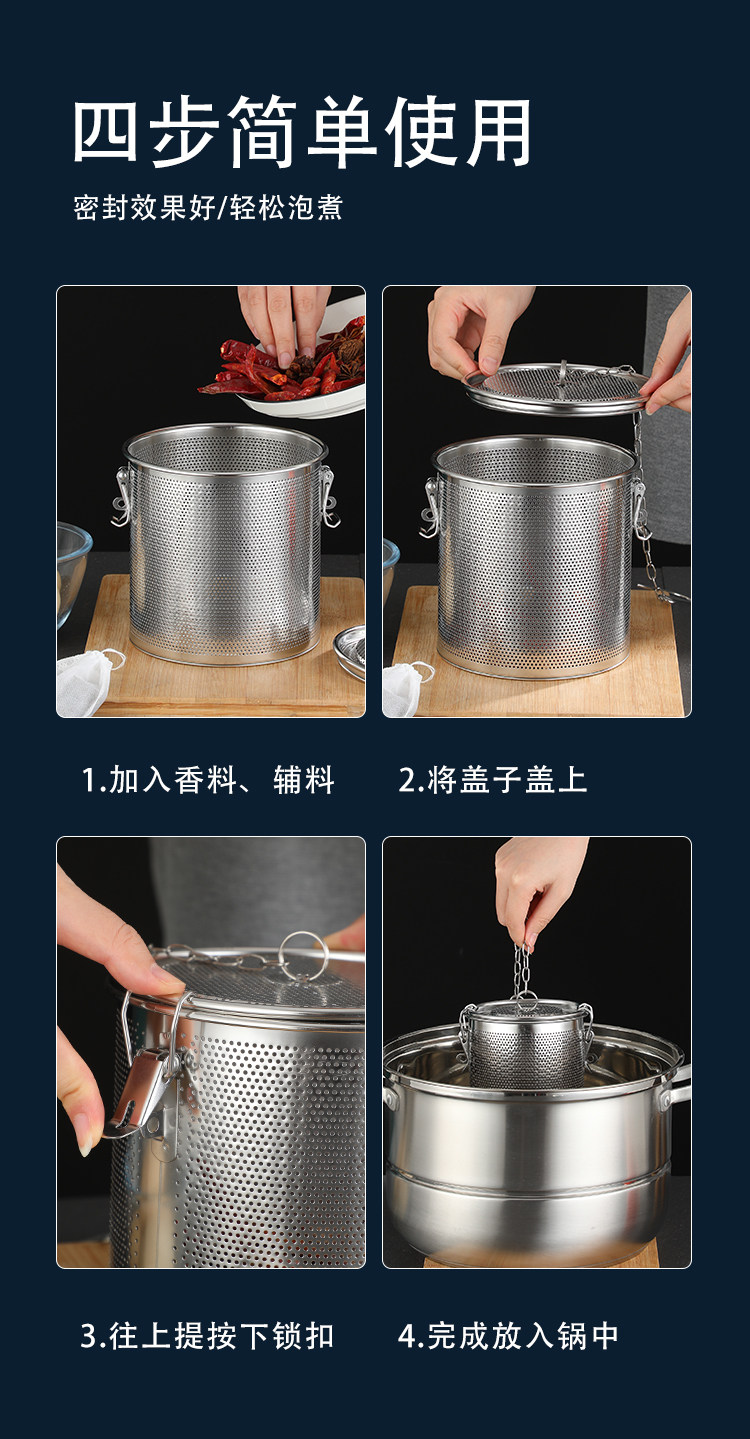 四步简单使用

密封效果好/轻松泡煮

1.加入香料、辅料

2.将盖子盖上

3.往上提按下锁扣

4.完成放入锅中