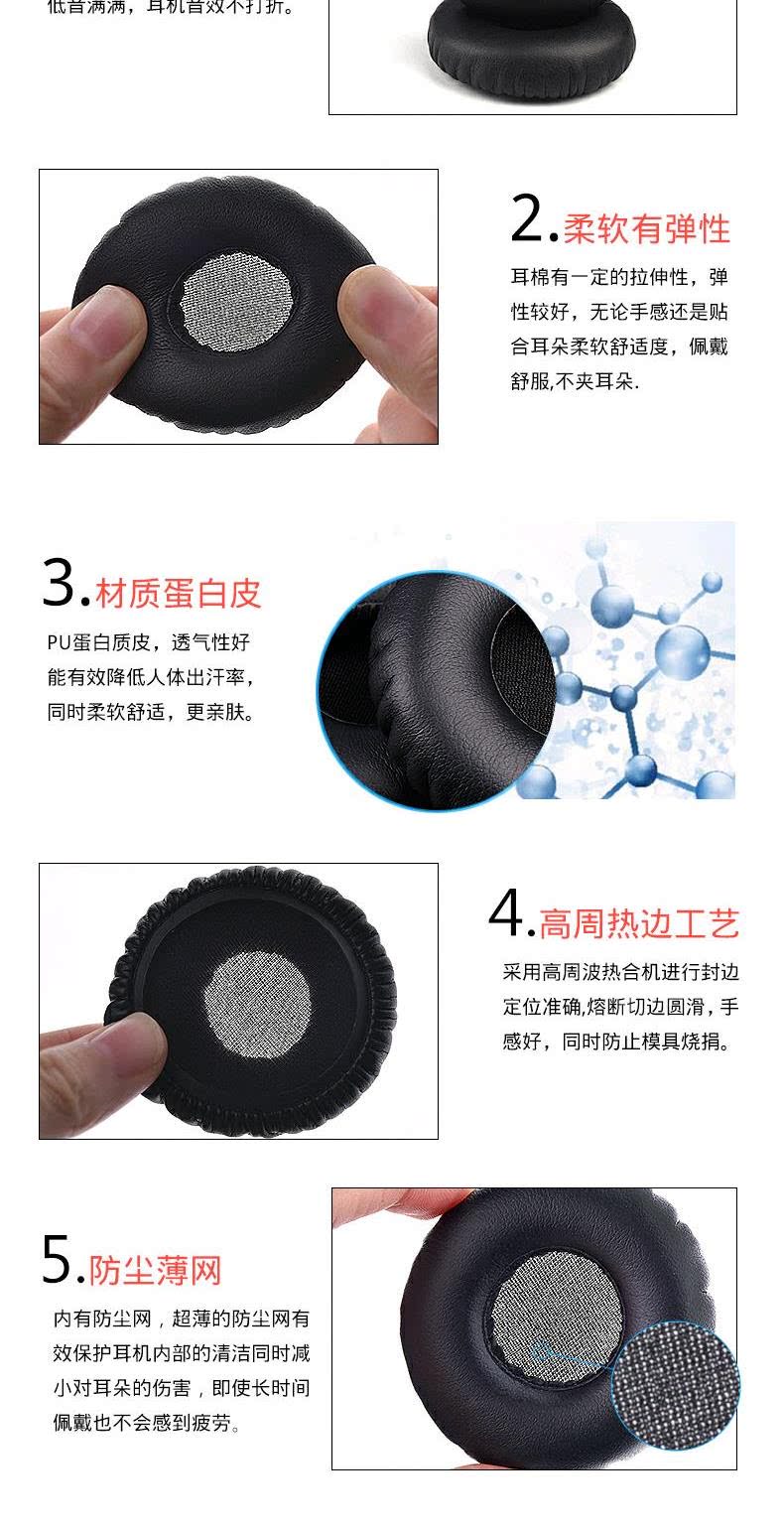 低音满满，耳机音效不打折。

2.柔软有弹性

耳棉有一定的拉伸性，弹性较好，无论手感还是贴合耳朵柔软舒适度，佩戴舒服,不夹耳朵.

3.材质蛋白皮

PU蛋白质皮，透气性好能有效降低人体出汗率，同时柔软舒适，更亲肤。

4.高周热边工艺

采用高周波热合机进行封边定位准确,熔断切边圆滑，手感好，同时防止模具烧捐。

5.防尘薄网

内有防尘网，超薄的防尘网有效保护耳机内部的清洁同时减小对耳朵的伤害，即使长时间佩戴也不会感到疲劳。