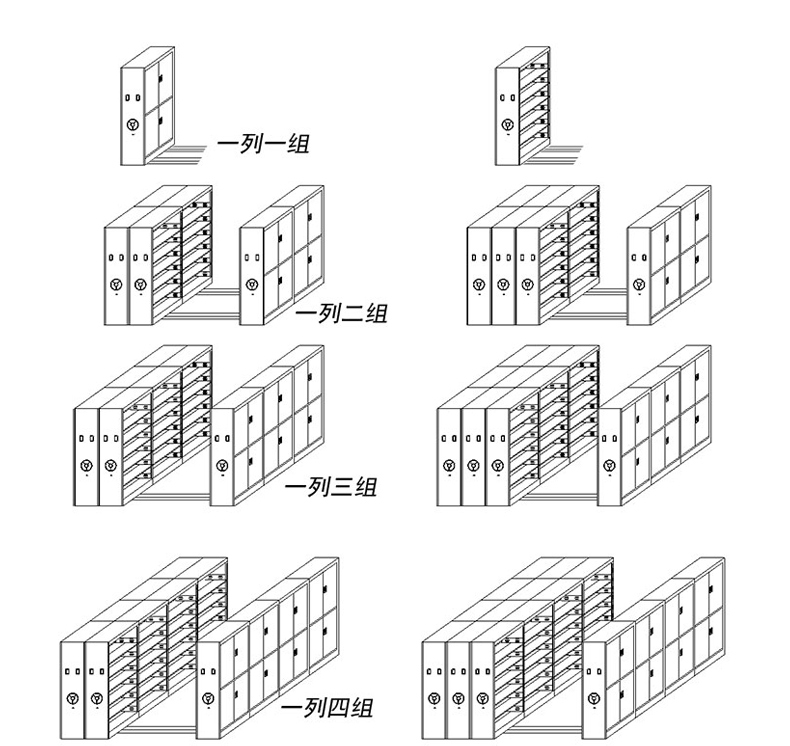 一列一组

一列二组

一列三组

一列四组