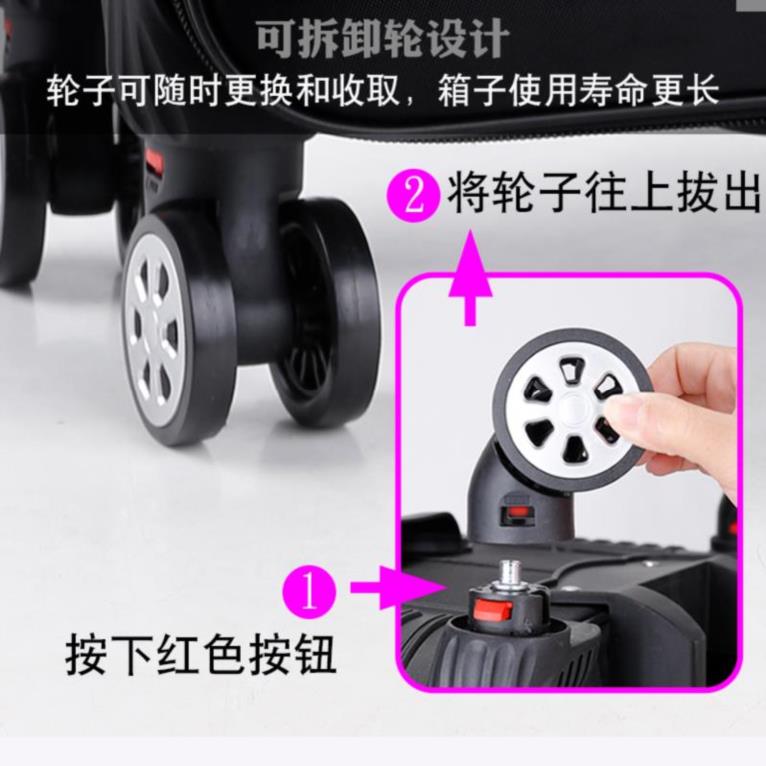 可拆卸轮设计
轮子可随时更换和收取，箱子使用寿命更长

2 将轮子往上拔出

1

按下红色按钮