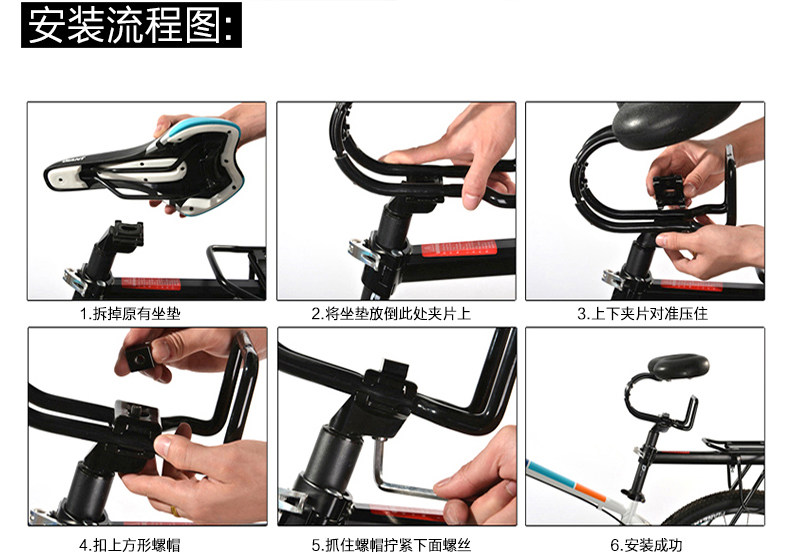 安装流程图:

1.拆掉原有坐垫

2.将坐垫放倒此处夹片上

3.上下夹片对准压住

4.扣上方形螺帽

5.抓住螺帽拧紧下面螺丝

6.安装成功