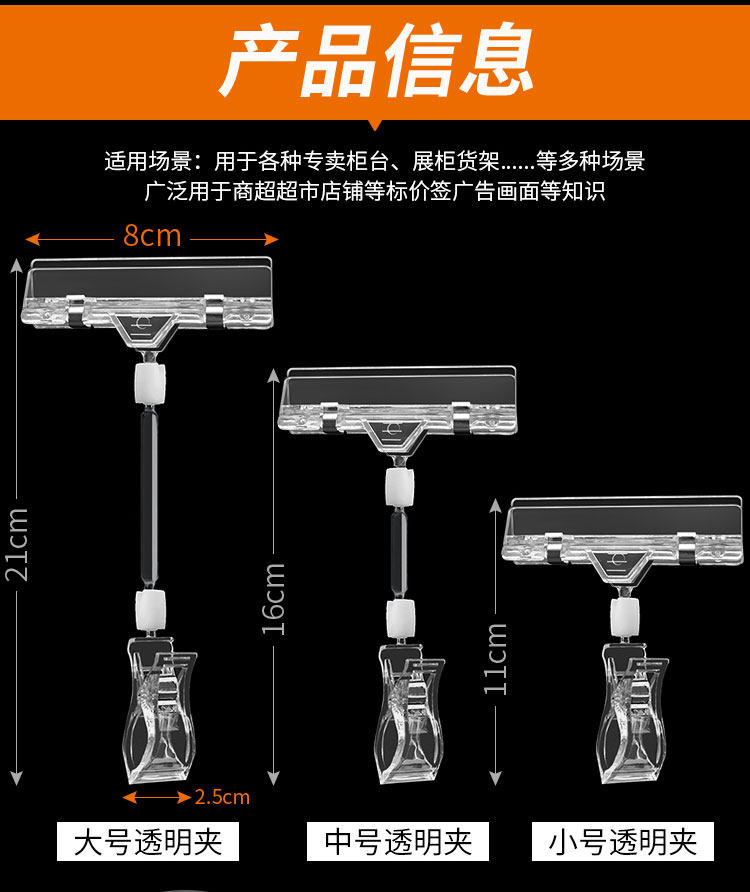 产品信息

适用场景：用于各种专卖柜台、展柜货架......等多种场景
广泛用于商超超市店铺等标价签广告画面等知识

8cm

21cm

16cm

11cm

2.5cm

大号透明夹

中号透明夹

小号透明夹