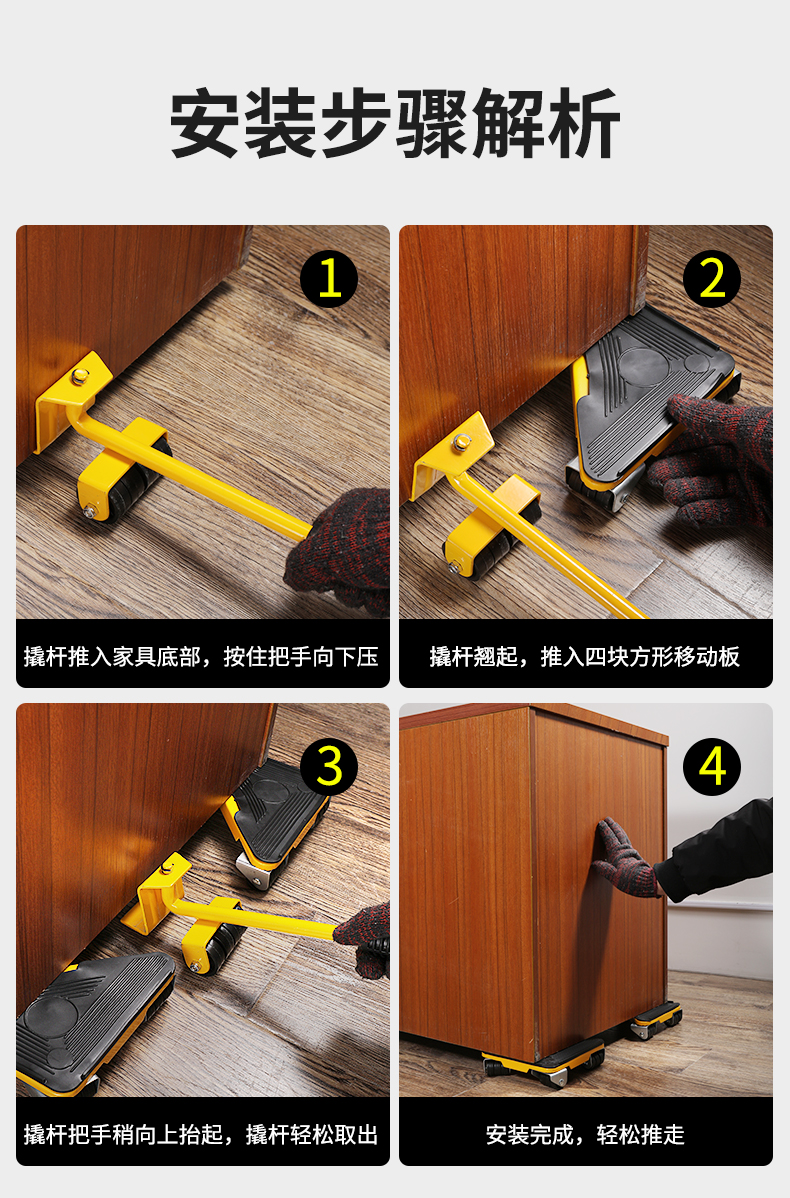 安装步骤解析

1

撬杆推入家具底部，按住把手向下压

2

撬杆翘起，推入四块方形移动板

3

撬杆把手稍向上抬起，撬杆轻松取出

4

安装完成，轻松推走