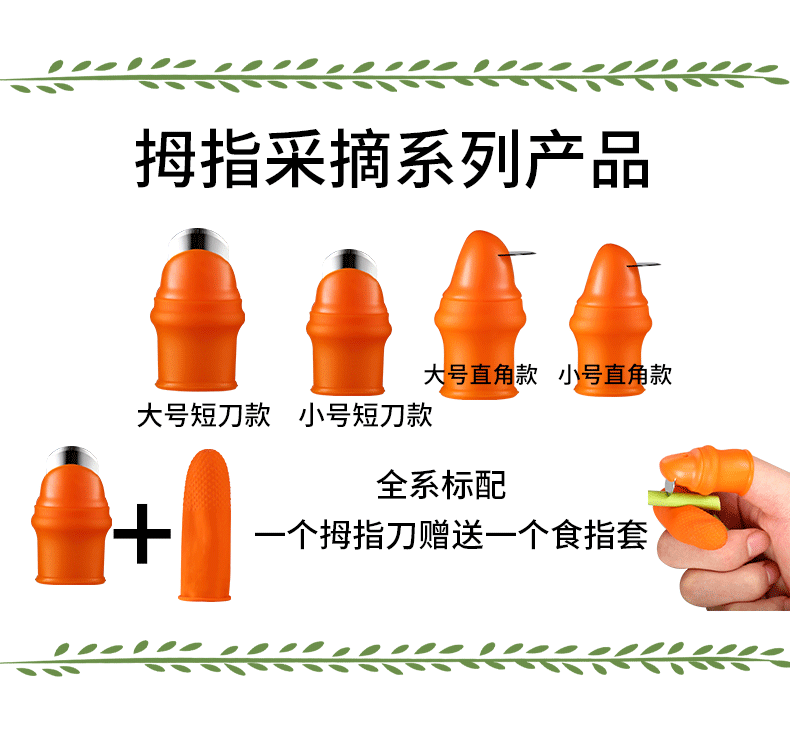 拇指采摘系列产品

大号短刀款　小号短刀款　大号直角款　小号直角款

全系标配
一个拇指刀赠送一个食指套