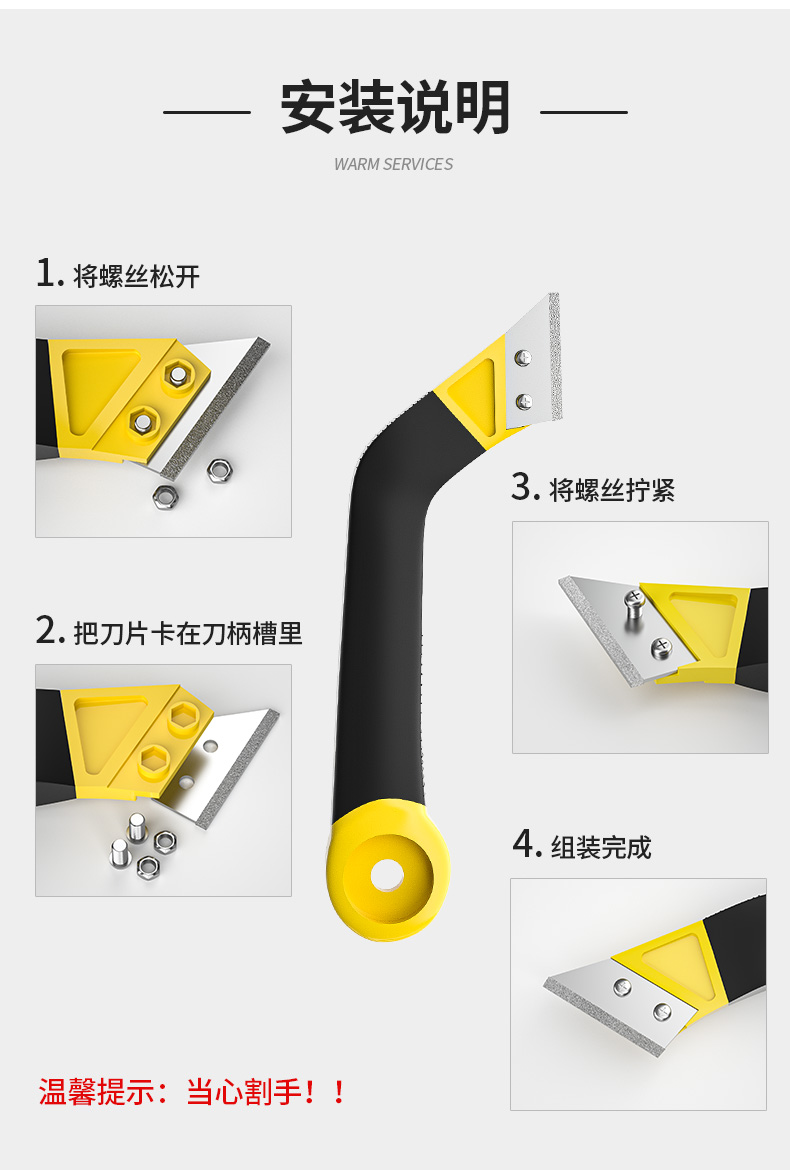 安装说明

WARM SERVICES

1. 将螺丝松开

2. 把刀片卡在刀柄槽里

3. 将螺丝拧紧

4. 组装完成

温馨提示：当心割手！！