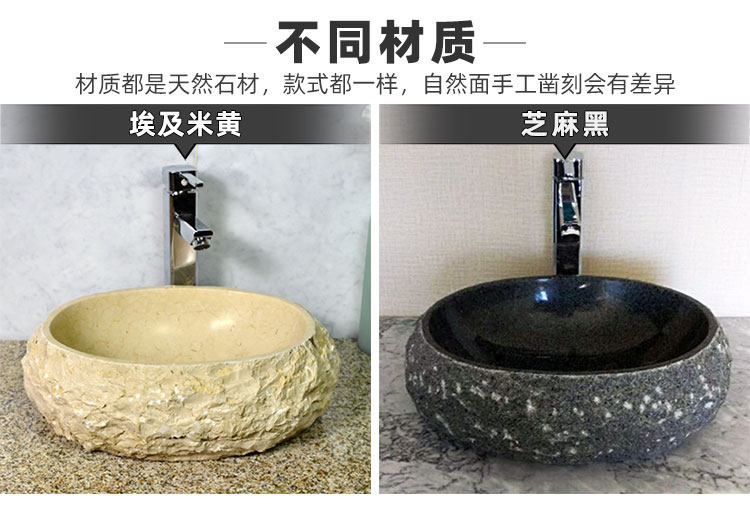 不同材质

材质都是天然石材，款式都一样，自然面手工凿刻会有差异

埃及米黄

芝麻黑