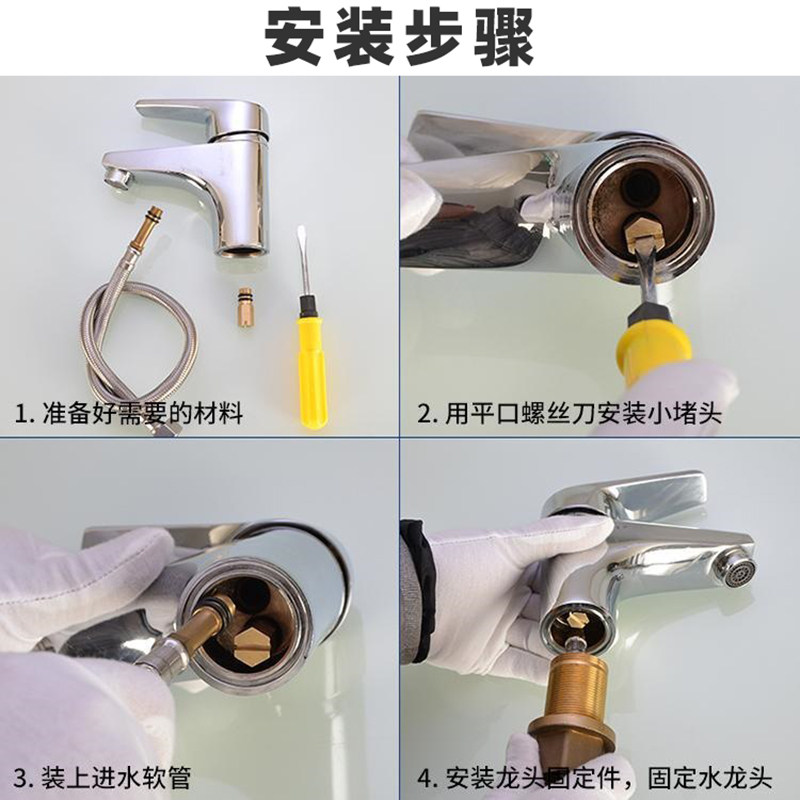 安装步骤

1. 准备好需要的材料

2. 用平口螺丝刀安装小堵头

3. 装上进水软管

4. 安装龙头固定件，固定水龙头