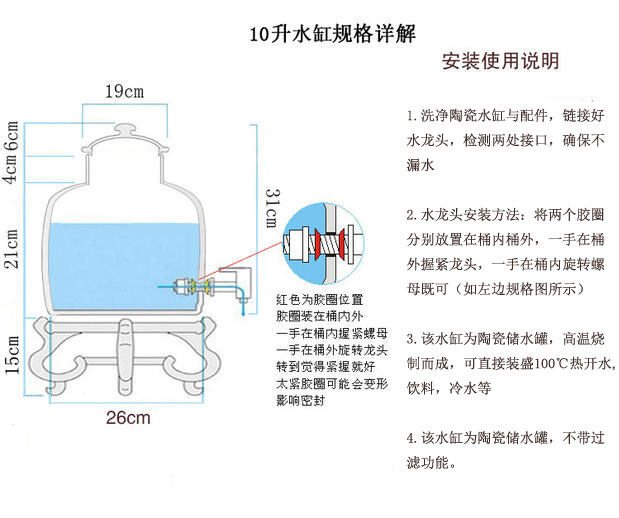 10升水缸规格详解

安装使用说明

19cm

6cm

4cm

21cm

15cm

31cm

26cm

红色为胶圈位置
胶圈装在桶内外
一手在桶内握紧螺母
一手在桶外旋转龙头
转到觉得紧握就好
太紧胶圈可能会变形
影响密封

1. 洗净陶瓷水缸与配件，链接好水龙头，检测两处接口，确保不漏水

2. 水龙头安装方法：将两个胶圈分别放置在桶内桶外，一手在桶外握紧龙头，一手在桶内旋转螺母既可（如左边规格图所示）

3. 该水缸为陶瓷储水罐，高温烧制而成，可直接装盛100℃热开水，饮料，冷水等

4. 该水缸为陶瓷储水罐，不带过滤功能。