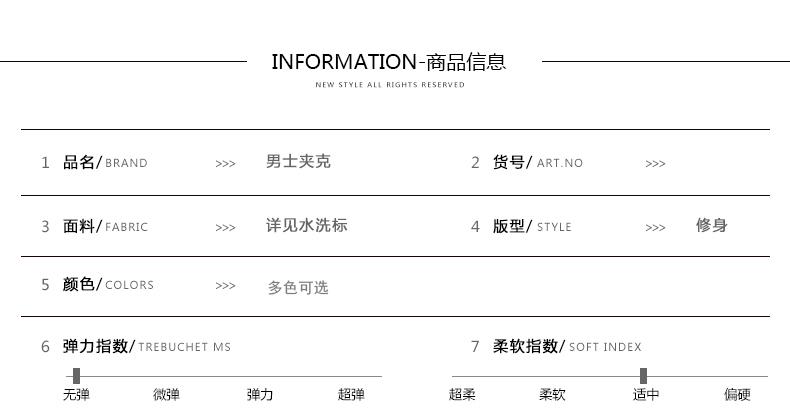 INFORMATION-商品信息
NEW STYLE ALL RIGHTS RESERVED

1 品名/BRAND >>> 男士夹克

2 货号/ART.NO >>>

3 面料/FABRIC >>> 详见水洗标

4 版型/STYLE >>> 修身

5 颜色/COLORS >>> 多色可选

6 弹力指数/TREBUCHET MS
无弹 微弹 弹力 超弹

7 柔软指数/SOFT INDEX
超柔 柔软 适中 偏硬