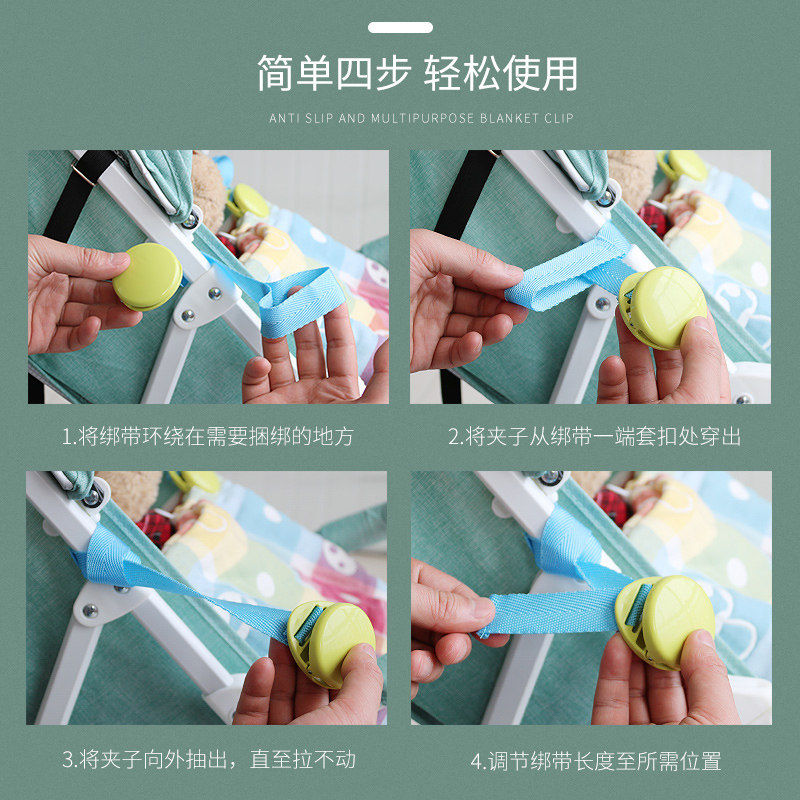 简单四步 轻松使用

ANTI SLIP AND MULTIPURPOSE BLANKET CLIP

1.将绑带环绕在需要捆绑的地方

2.将夹子从绑带一端套扣处穿出

3.将夹子向外抽出，直至拉不动

4.调节绑带长度至所需位置