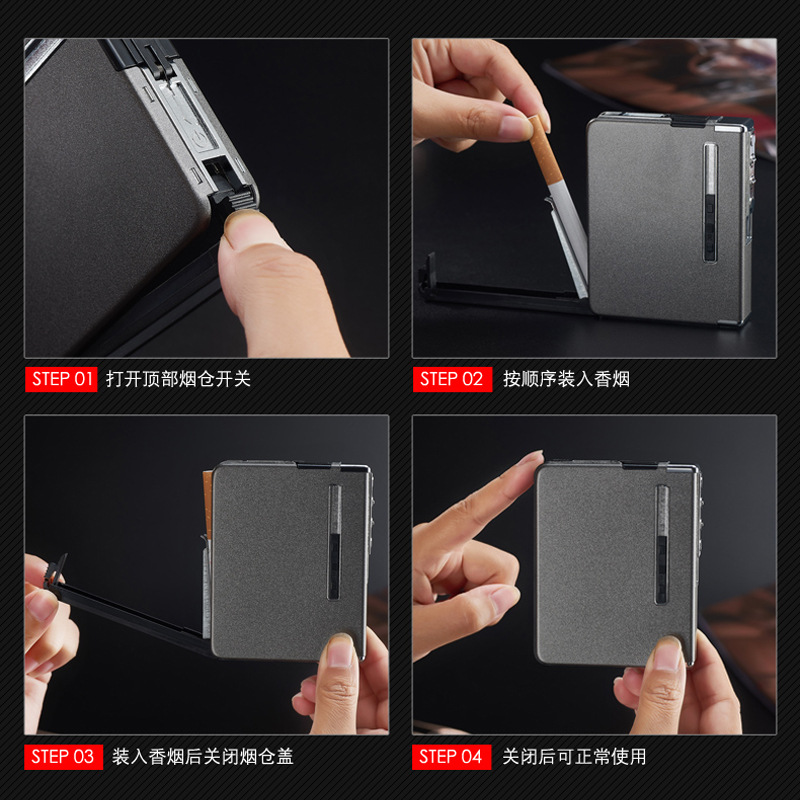 STEP 01 打开顶部烟仓开关

STEP 02 按顺序装入香烟

STEP 03 装入香烟后关闭烟仓盖

STEP 04 关闭后可正常使用