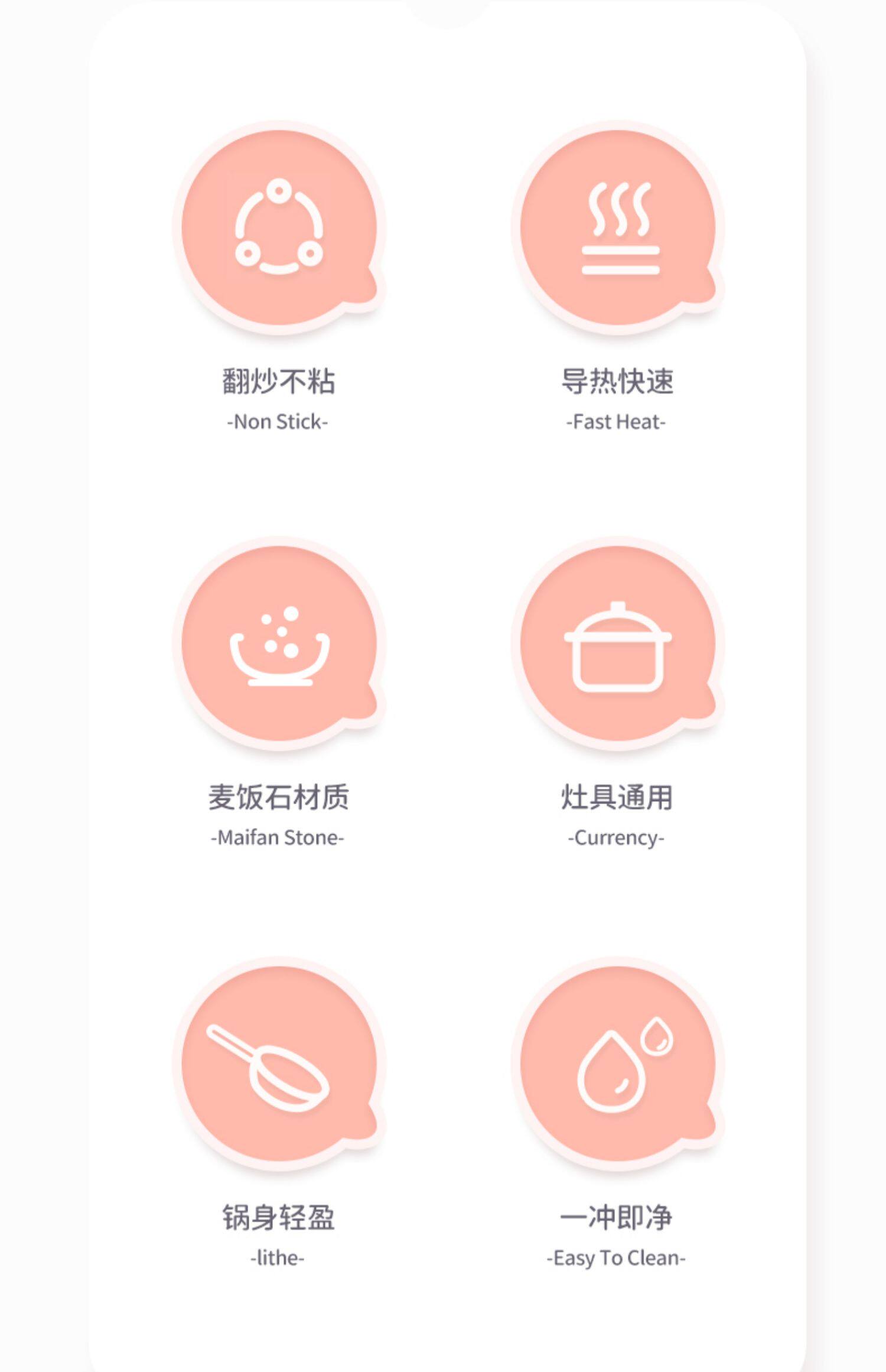 翻炒不粘
-Non Stick-

导热快速
-Fast Heat-

麦饭石材质
-Maifan Stone-

灶具通用
-Currency-

锅身轻盈
-lithe-

一冲即净
-Easy To Clean-