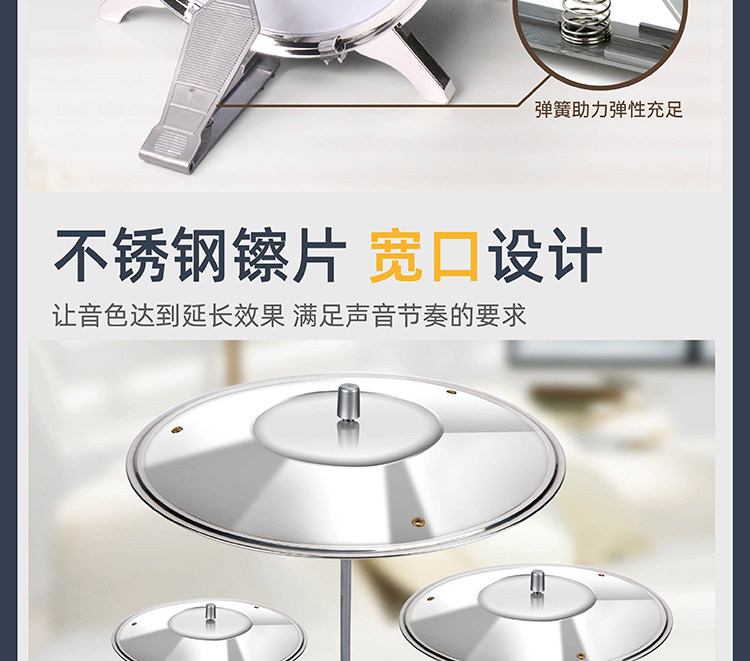 弹簧助力弹性充足

不锈钢镲片 宽口设计

让音色达到延长效果 满足声音节奏的要求