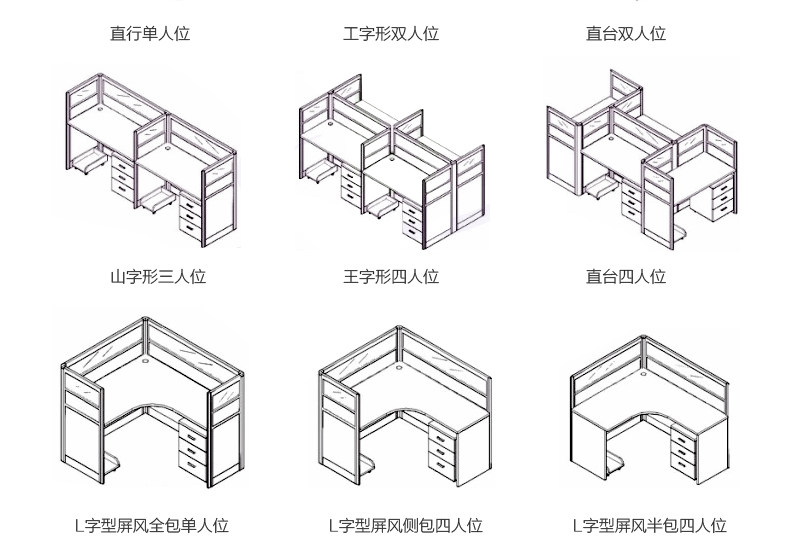 直行单人位

工字形双人位

直台双人位

山字形三人位

王字形四人位

直台四人位

L字型屏风全包单人位

L字型屏风侧包四人位

L字型屏风半包四人位