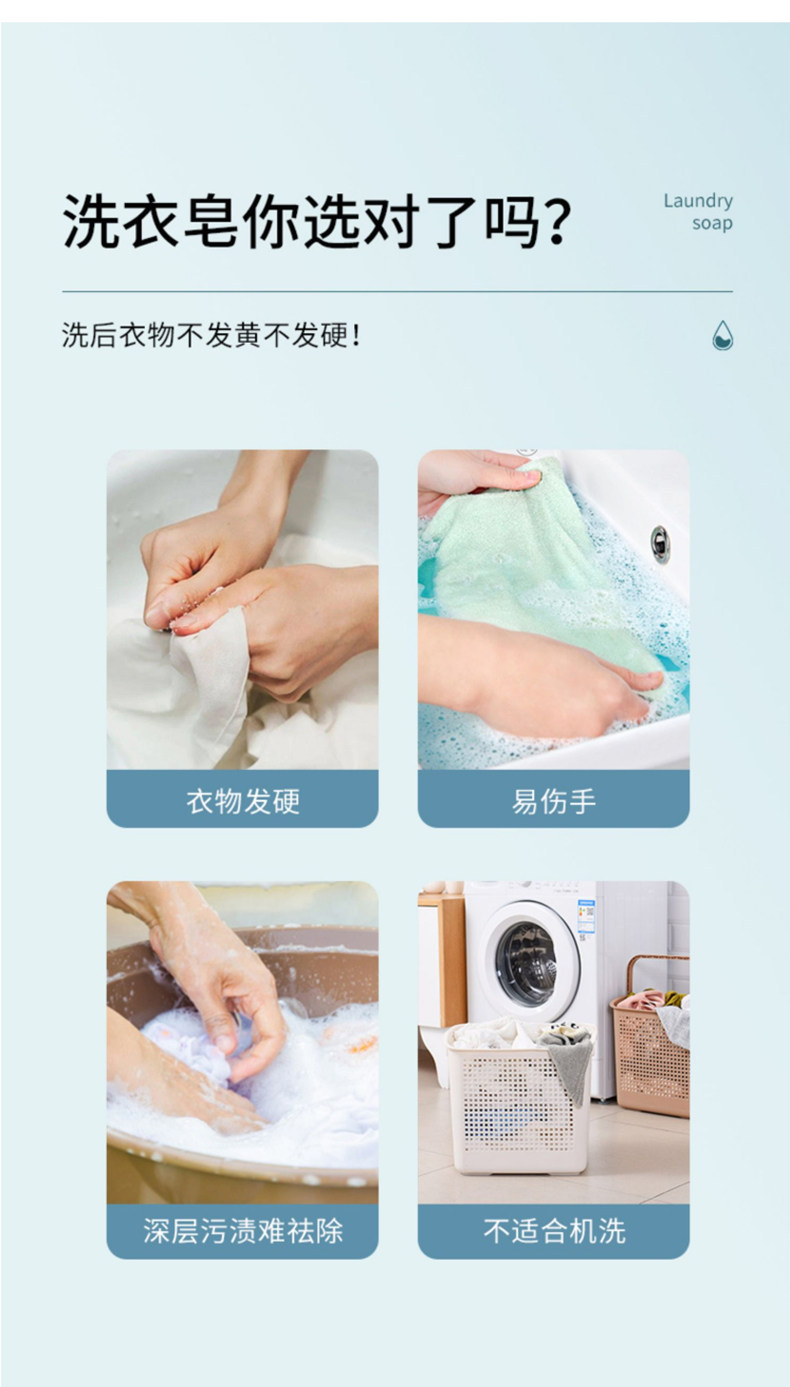 洗衣皂你选对了吗?

Laundry soap

洗后衣物不发黄不发硬!

衣物发硬

易伤手

深层污渍难祛除

不适合机洗