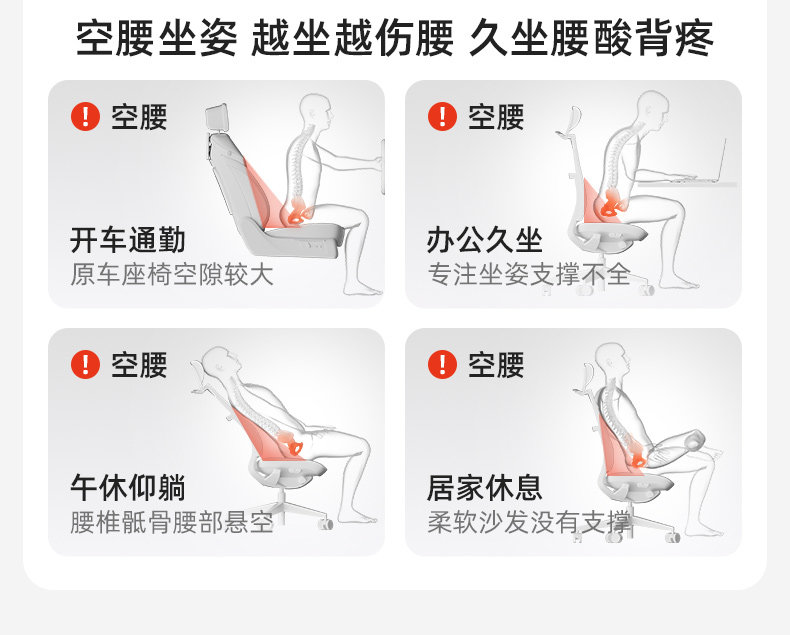 空腰坐姿 越坐越伤腰 久坐腰酸背疼

! 空腰

开车通勤
原车座椅空隙较大

! 空腰

办公久坐
专注坐姿支撑不全

! 空腰

午休仰躺
腰椎骶骨腰部悬空

! 空腰

居家休息
柔软沙发没有支撑