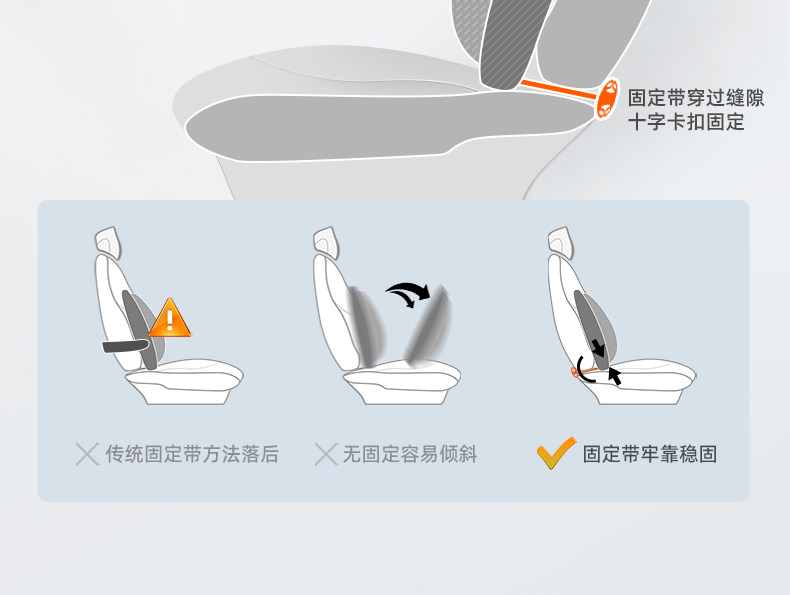 固定带穿过缝隙
十字卡扣固定

传统固定带方法落后

无固定容易倾斜

固定带牢靠稳固