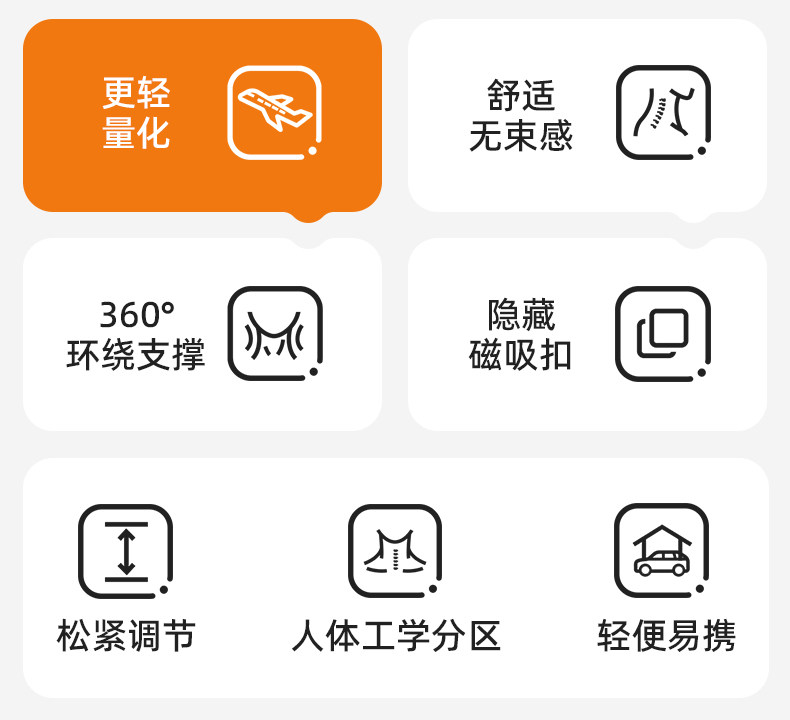 更轻
量化

舒适
无束感

360°
环绕支撑

隐藏
磁吸扣

松紧调节

人体工学分区

轻便易携