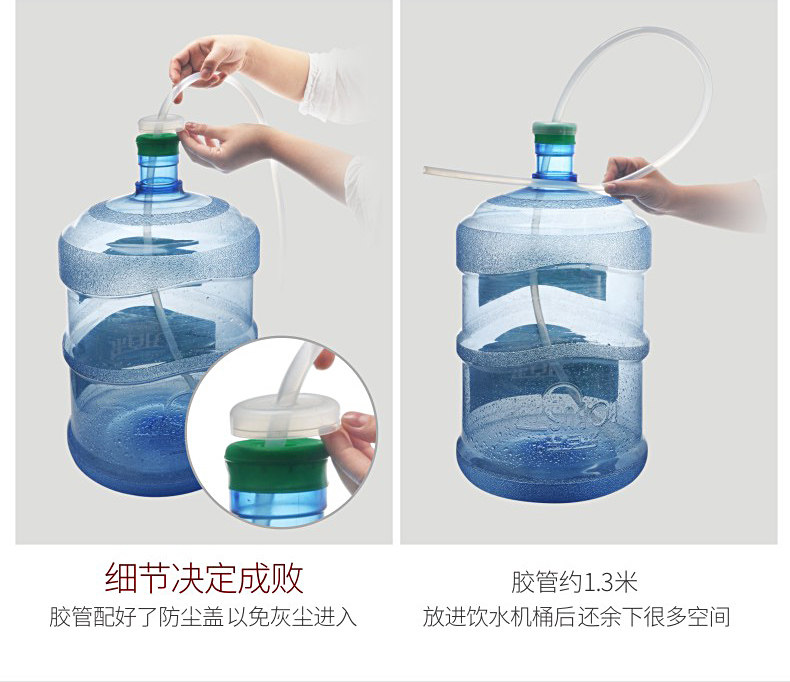 细节决定成败
胶管配好了防尘盖 以免灰尘进入

胶管约1.3米
放进饮水机桶后还余下很多空间