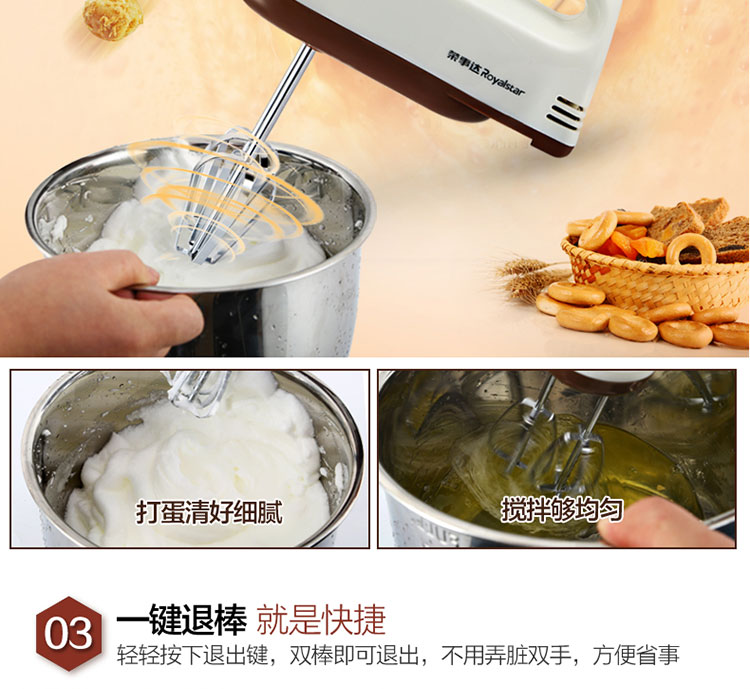 荣事达 Royalstar

打蛋清好细腻

搅拌够均匀

03 一键退棒 就是快捷

轻轻按下退出键，双棒即可退出，不用弄脏双手，方便省事