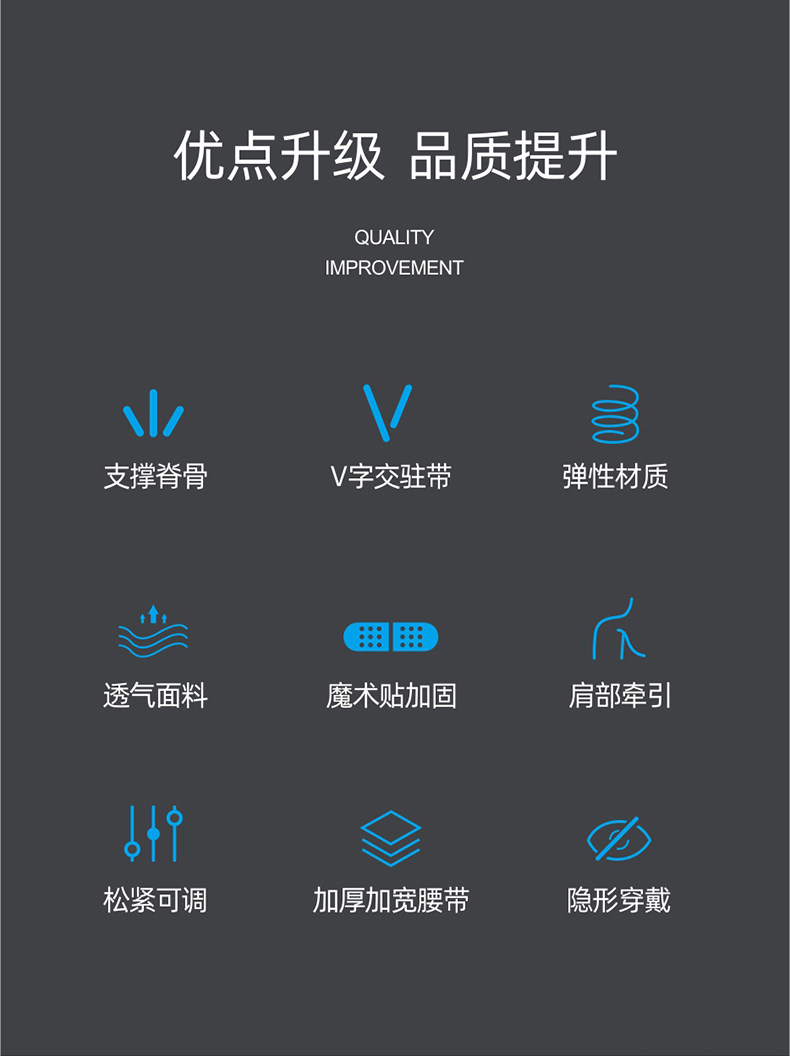 优点升级 品质提升

QUALITY
IMPROVEMENT

支撑脊骨

V字交驻带

弹性材质

透气面料

魔术贴加固

肩部牵引

松紧可调

加厚加宽腰带

隐形穿戴