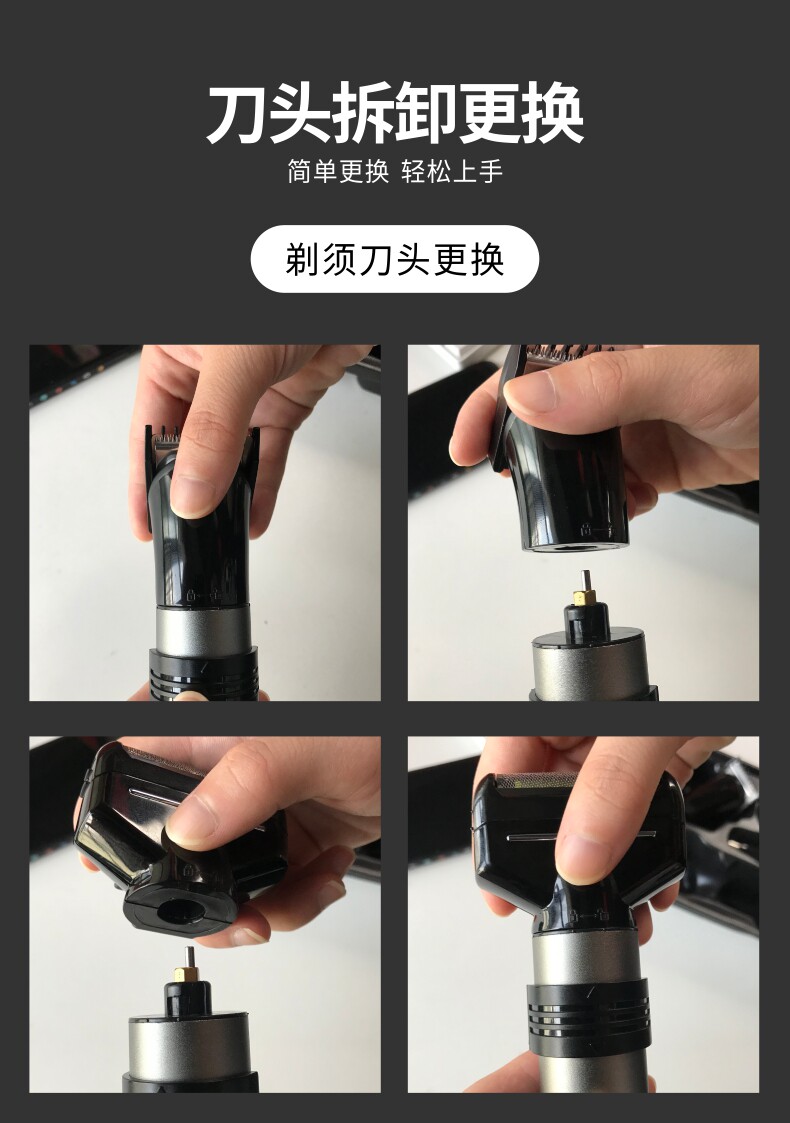 刀头拆卸更换

简单更换 轻松上手

剃须刀头更换