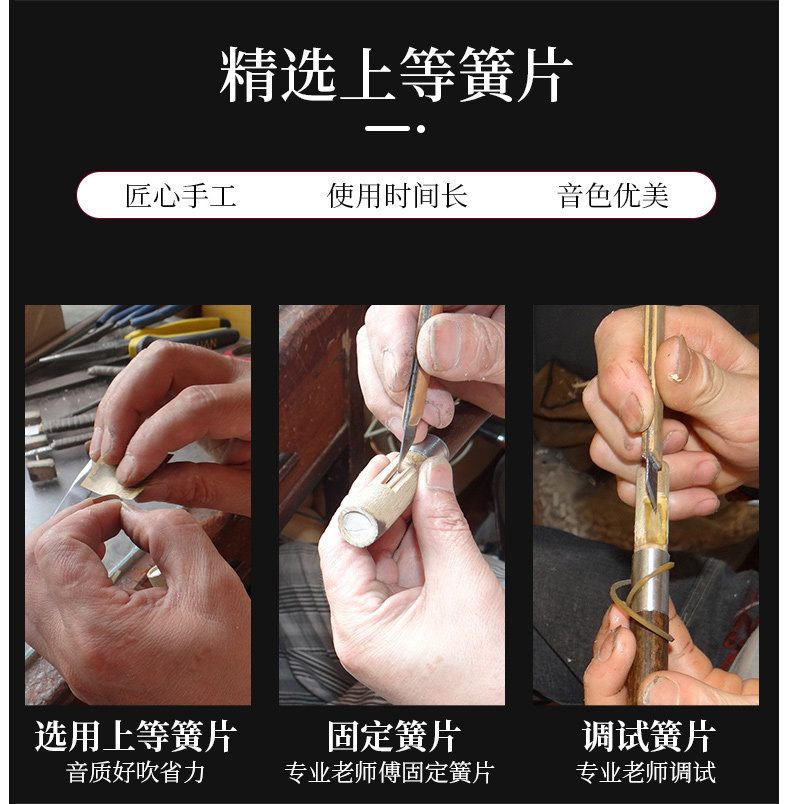 精选上等簧片

匠心手工　使用时间长　音色优美

选用上等簧片
音质好吹省力

固定簧片
专业老师傅固定簧片

调试簧片
专业老师调试