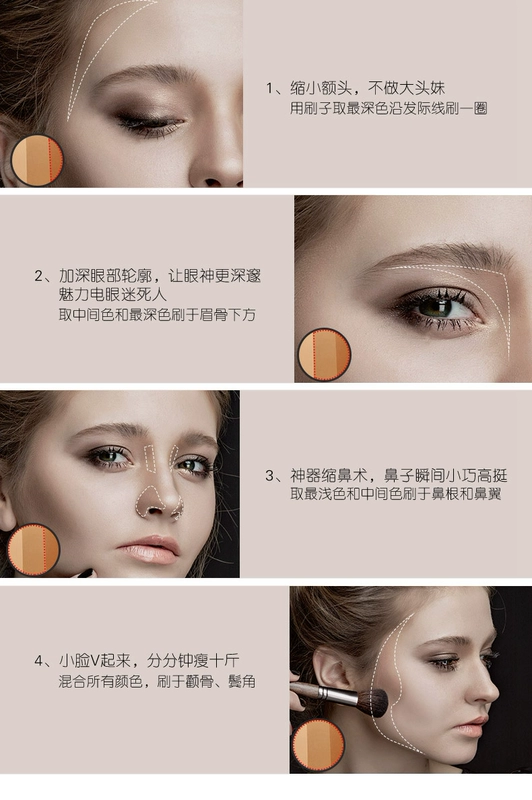 1、缩小额头，不做大头妹
用刷子取最深色沿发际线刷一圈

2、加深眼部轮廓，让眼神更深邃
魅力电眼迷死人
取中间色和最深色刷于眉骨下方

3、神器缩鼻术，鼻子瞬间小巧高挺
取最浅色和中间色刷于鼻根和鼻翼

4、小脸V起来，分分钟瘦十斤
混合所有颜色，刷于颧骨、鬓角