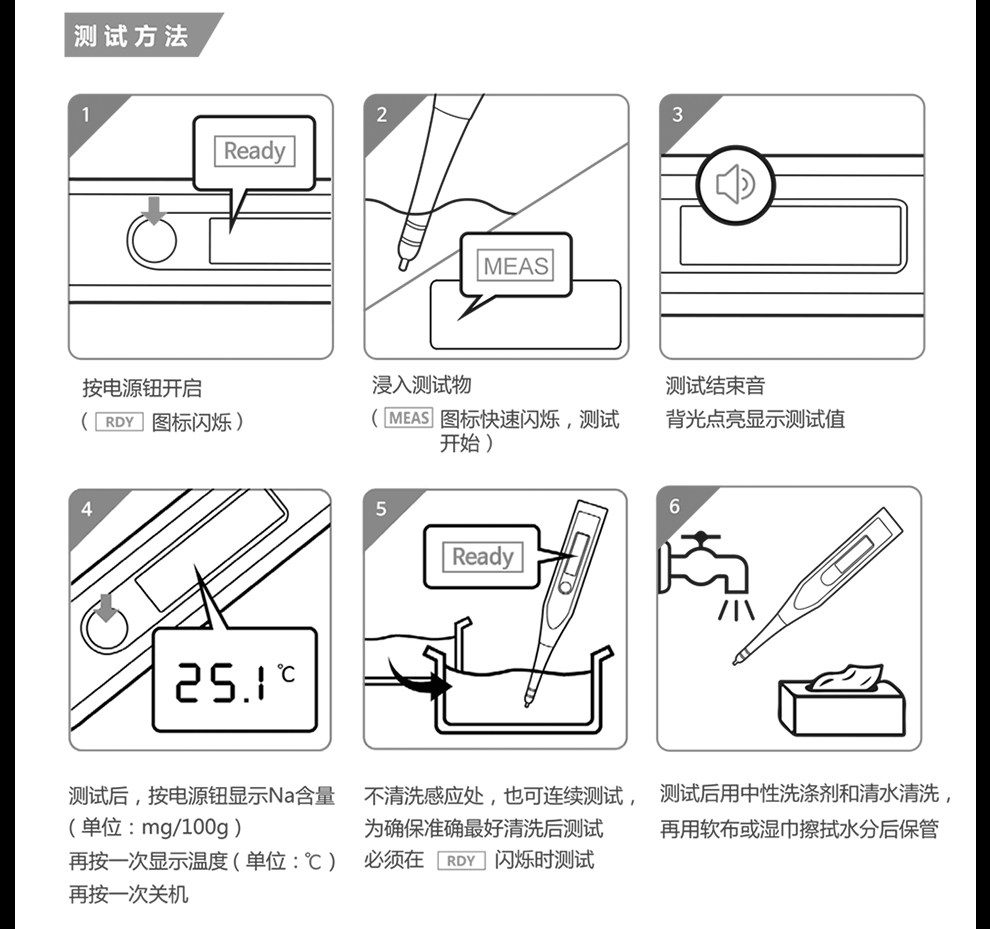 测试方法

1

Ready

按电源钮开启
（ RDY 图标闪烁）

2

MEAS

浸入测试物
（ MEAS 图标快速闪烁，测试开始）

3

测试结束音
背光点亮显示测试值

4

25.1 ℃

测试后，按电源钮显示Na含量
（单位：mg/100g）
再按一次显示温度（单位：℃）
再按一次关机

5

Ready

不清洗感应处，也可连续测试，
为确保准确最好清洗后测试
必须在 RDY 闪烁时测试

6

测试后用中性洗涤剂和清水清洗，
再用软布或湿巾擦拭水分后保管