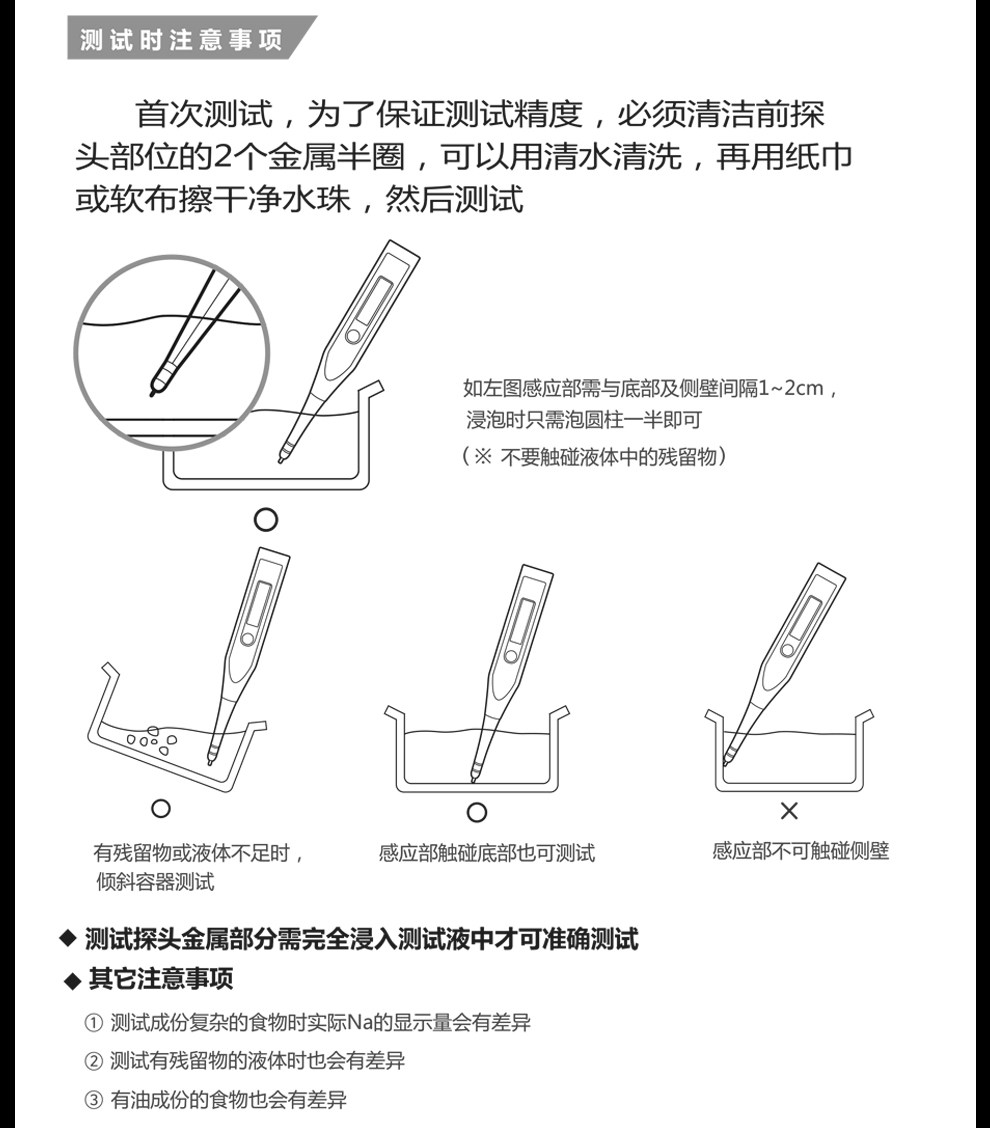 测试时注意事项

首次测试，为了保证测试精度，必须清洁前探头部位的2个金属半圈，可以用清水清洗，再用纸巾或软布擦干净水珠，然后测试

如左图感应部需与底部及侧壁间隔1~2cm，浸泡时只需泡圆柱一半即可
（※ 不要触碰液体中的残留物）

○

○
有残留物或液体不足时，倾斜容器测试

○
感应部触碰底部也可测试

×
感应部不可触碰侧壁

◆ 测试探头金属部分需完全浸入测试液中才可准确测试
◆ 其它注意事项
① 测试成份复杂的食物时实际Na的显示量会有差异
② 测试有残留物的液体时也会有差异
③ 有油成份的食物也会有差异