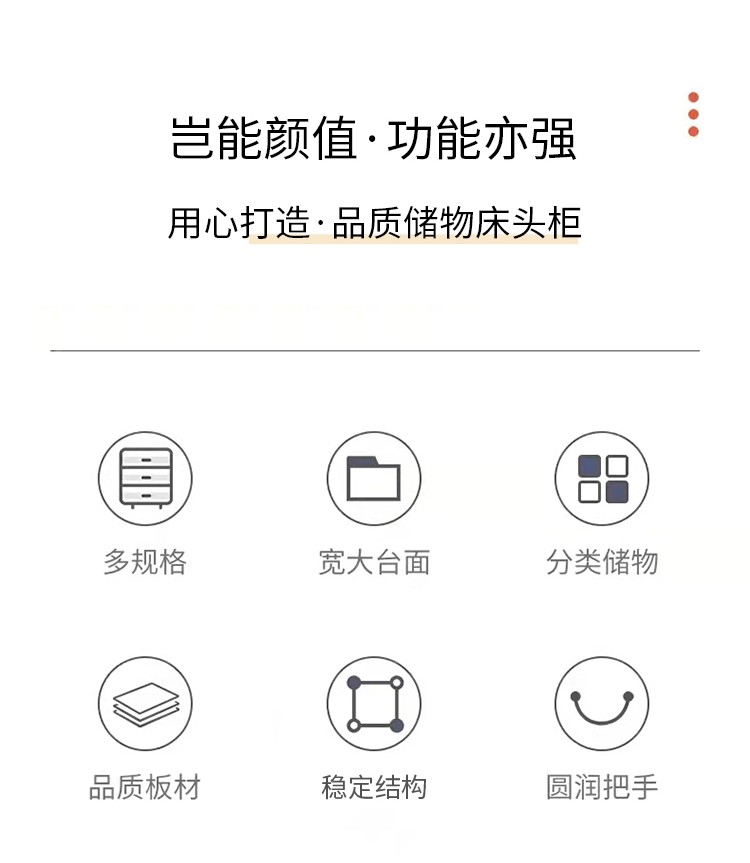 岂能颜值·功能亦强

用心打造·品质储物床头柜

多规格

宽大台面

分类储物

品质板材

稳定结构

圆润把手