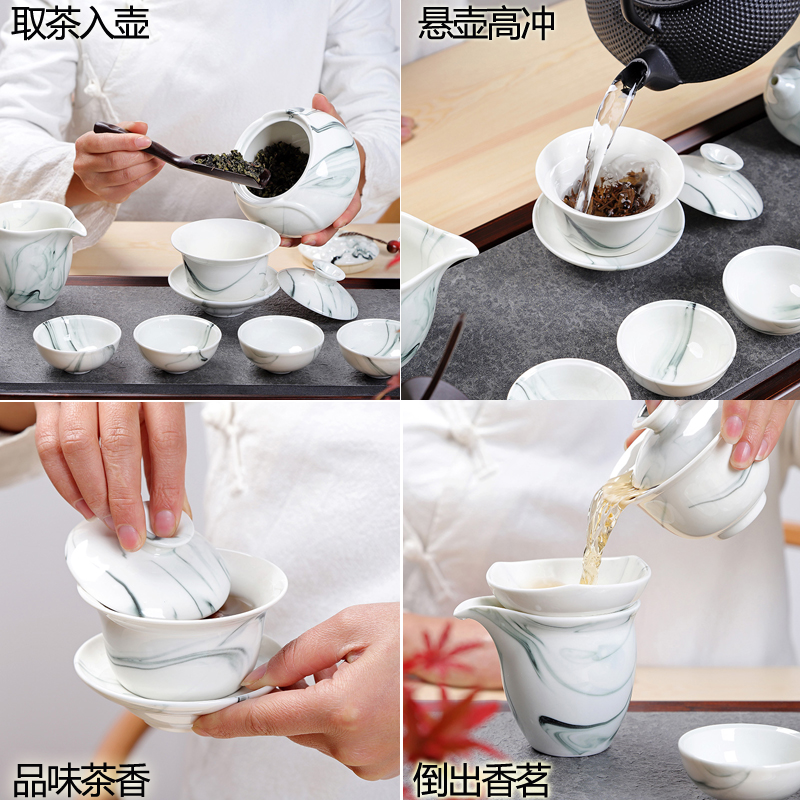 取茶入壶

悬壶高冲

品味茶香

倒出香茗