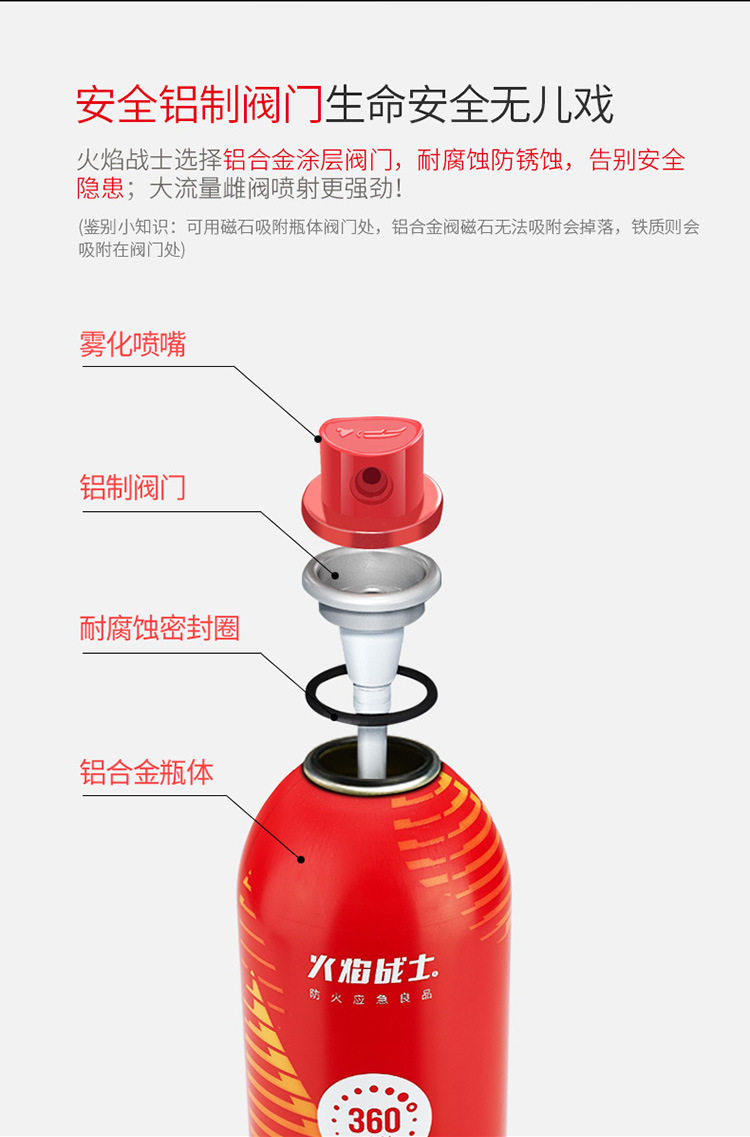 安全铝制阀门生命安全无儿戏

火焰战士选择铝合金涂层阀门，耐腐蚀防锈蚀，告别安全隐患；大流量雌阀喷射更强劲！

(鉴别小知识：可用磁石吸附瓶体阀门处，铝合金阀磁石无法吸附会掉落，铁质则会吸附在阀门处)

雾化喷嘴

铝制阀门

耐腐蚀密封圈

铝合金瓶体

火焰战士
防火应急良品

360