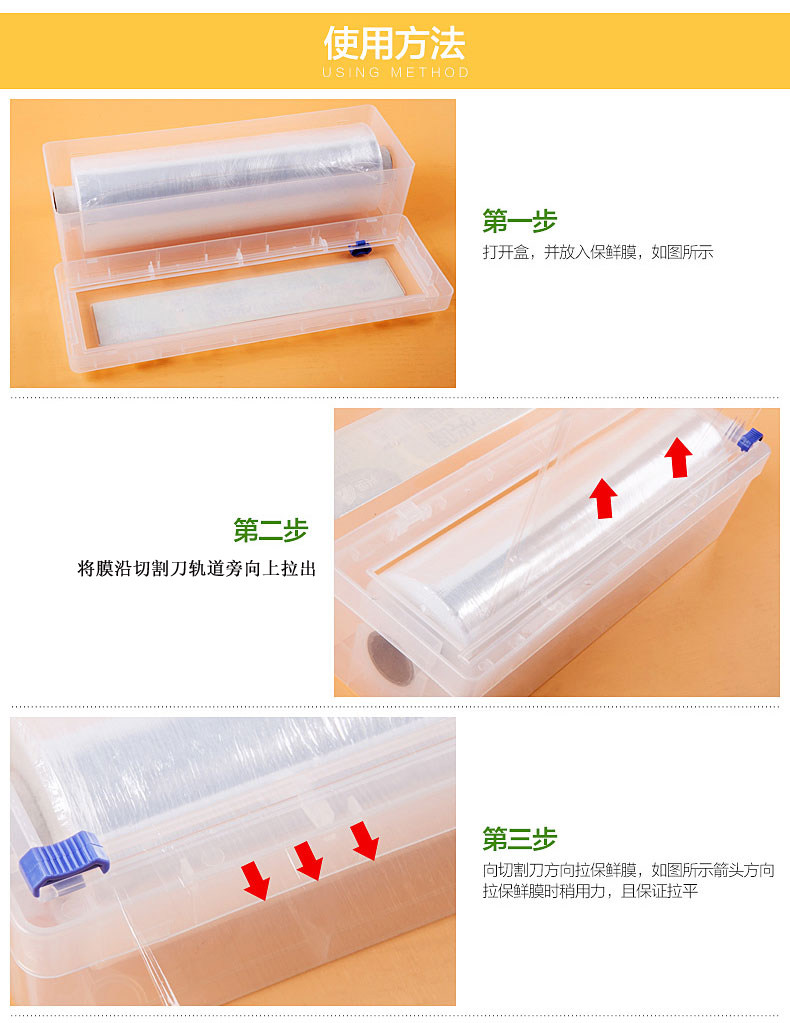 使用方法
USING METHOD

第一步
打开盒，并放入保鲜膜，如图所示

第二步
将膜沿切割刀轨道旁向上拉出

第三步
向切割刀方向拉保鲜膜，如图所示箭头方向拉保鲜膜时稍用力，且保证拉平