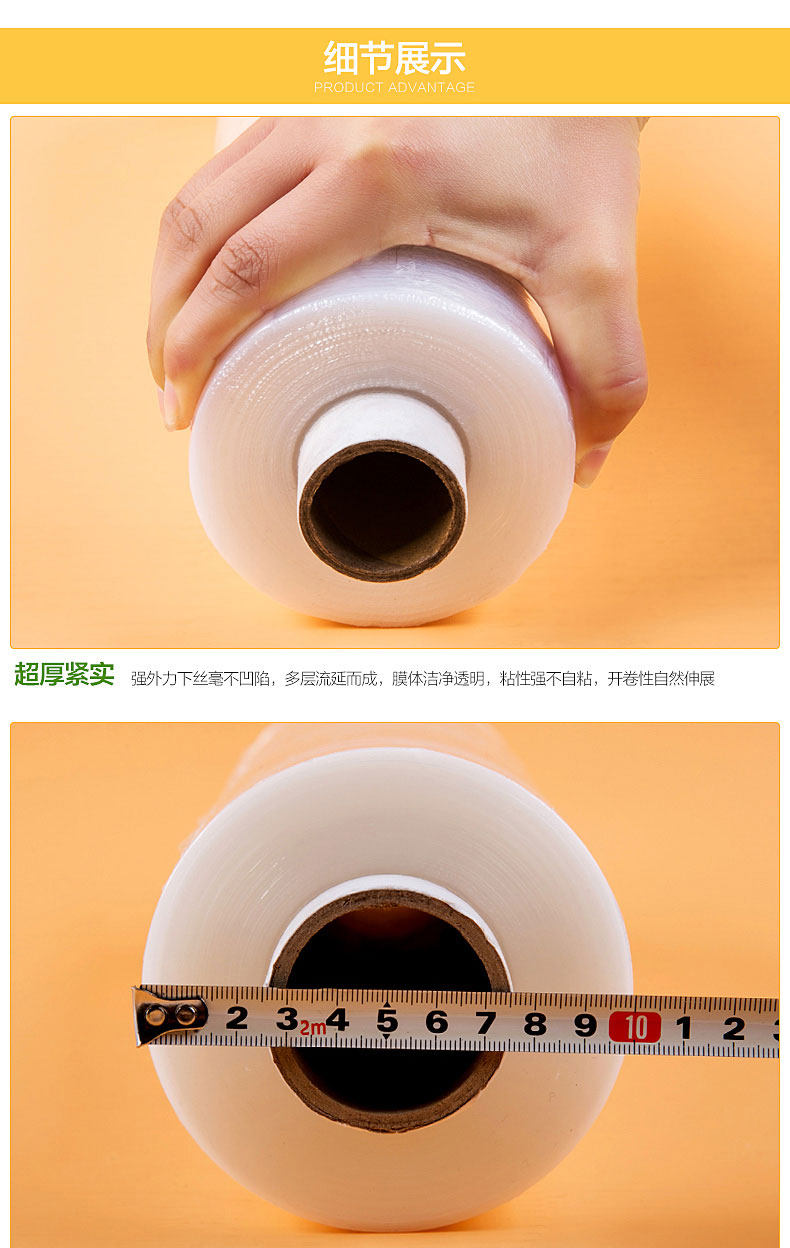 细节展示
PRODUCT ADVANTAGE

超厚紧实 强外力下丝毫不凹陷，多层流延而成，膜体洁净透明，粘性强不自粘，开卷性自然伸展

2 3 2m 4 5 6 7 8 9 10 1 2