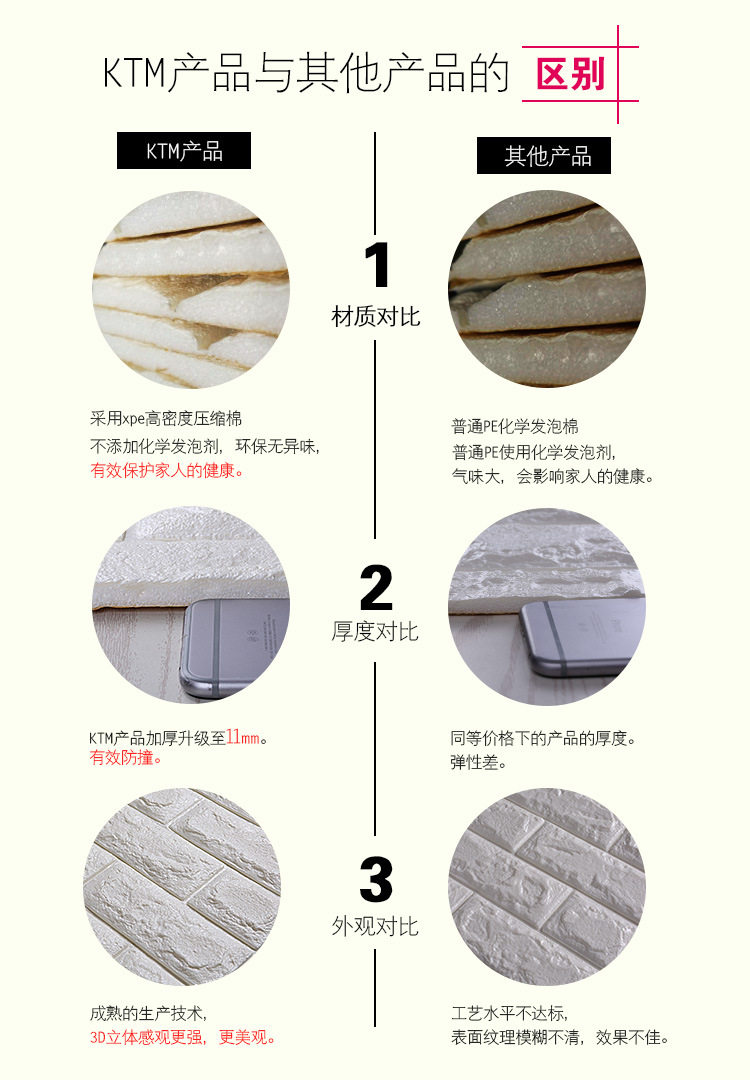 KTM产品与其他产品的 区别

KTM产品

其他产品

1
材质对比

采用xpe高密度压缩棉
不添加化学发泡剂，环保无异味，
有效保护家人的健康。

普通PE化学发泡棉
普通PE使用化学发泡剂，
气味大，会影响家人的健康。

2
厚度对比

KTM产品加厚升级至11mm。
有效防撞。

同等价格下的产品的厚度。
弹性差。

3
外观对比

成熟的生产技术，
3D立体感观更强，更美观。

工艺水平不达标，
表面纹理模糊不清，效果不佳。