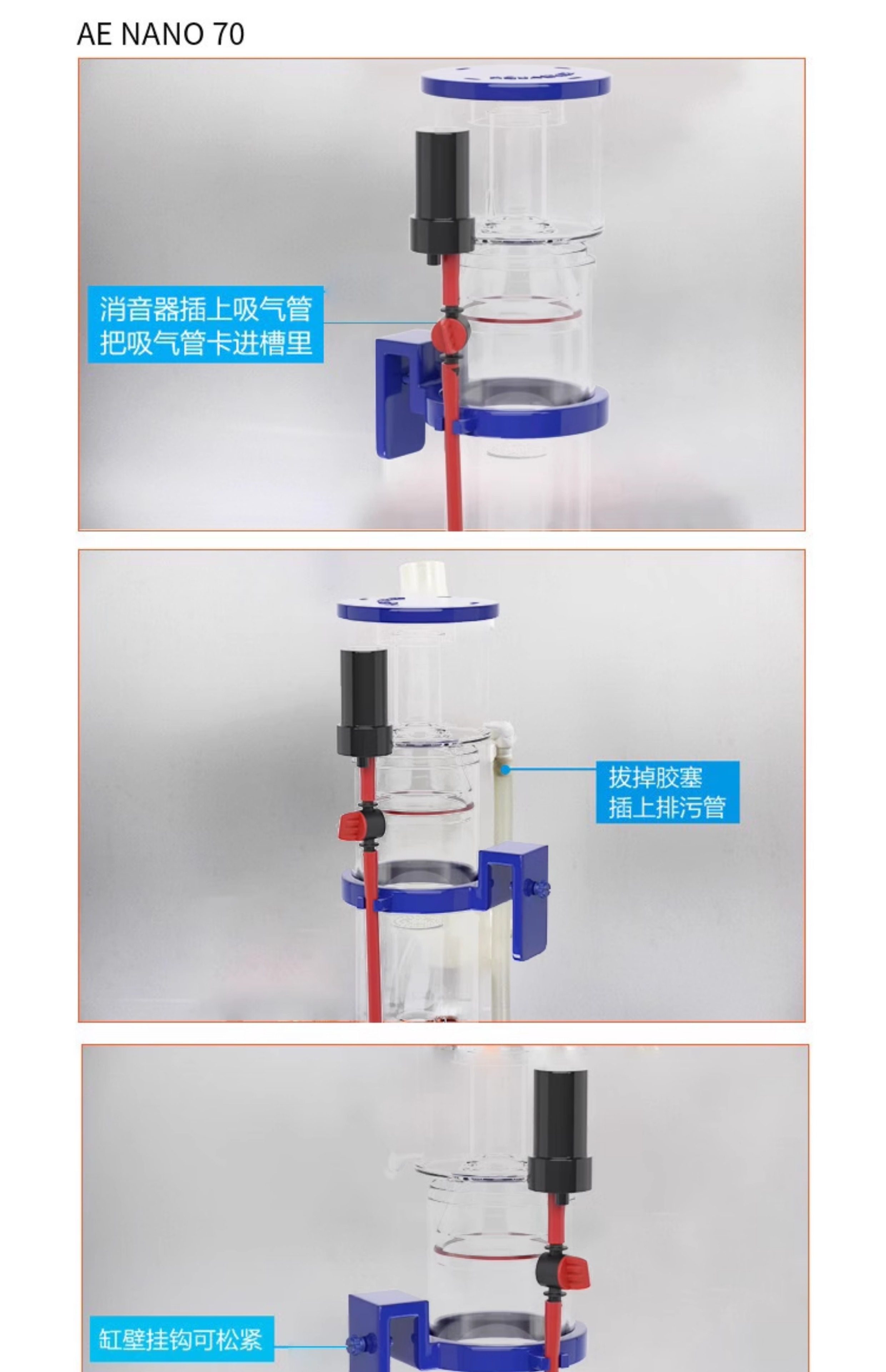 AE NANO 70

消音器插上吸气管
把吸气管卡进槽里

拔掉胶塞
插上排污管

缸壁挂钩可松紧