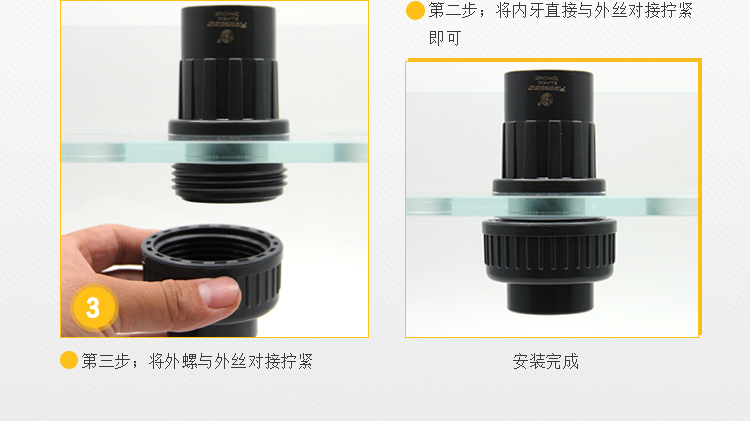 第二步：将内牙直接与外丝对接拧紧即可

3

第三步：将外螺与外丝对接拧紧

安装完成