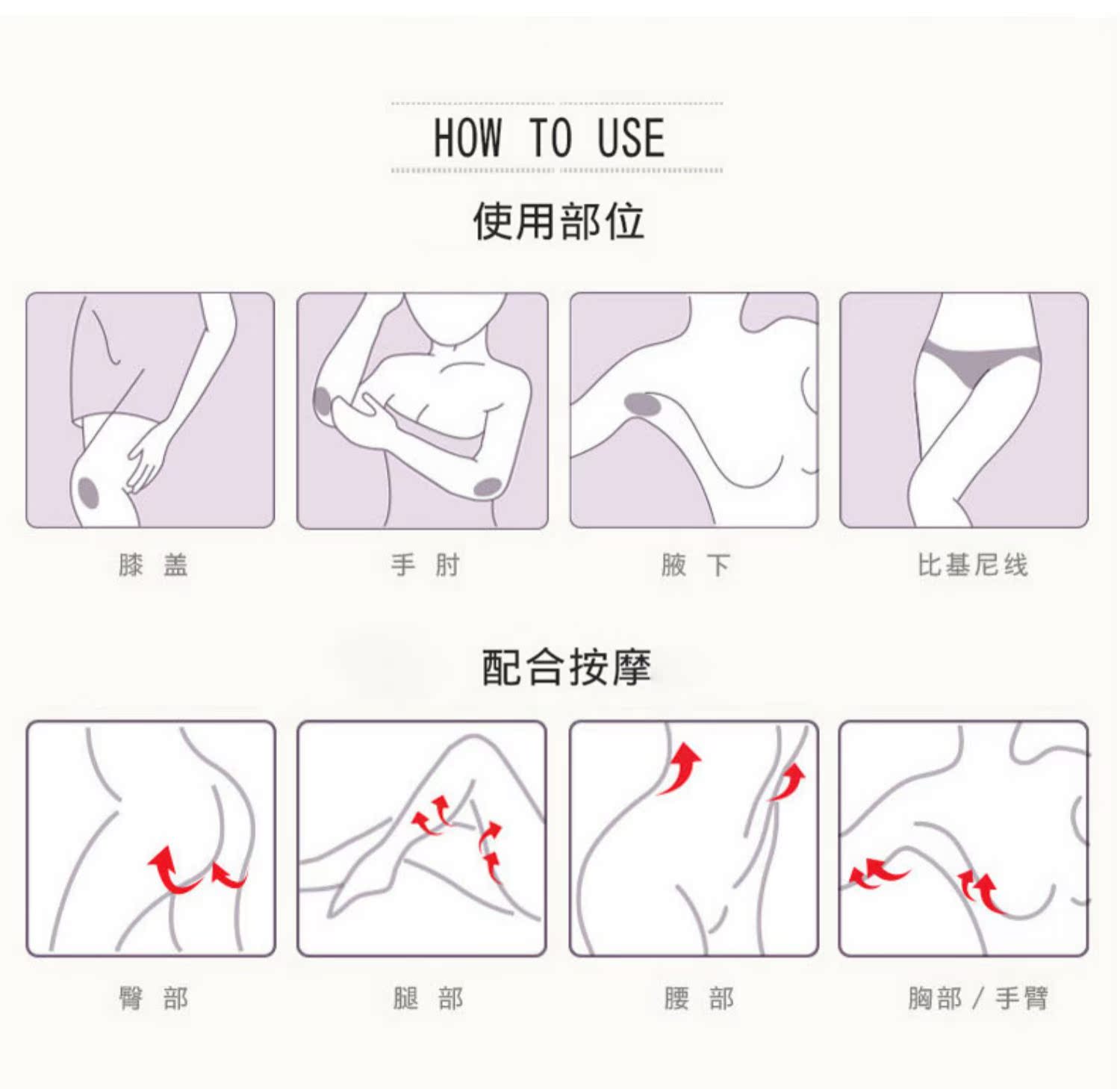 HOW TO USE

使用部位

膝 盖

手 肘

腋 下

比基尼线

配合按摩

臀 部

腿 部

腰 部

胸部 / 手臂