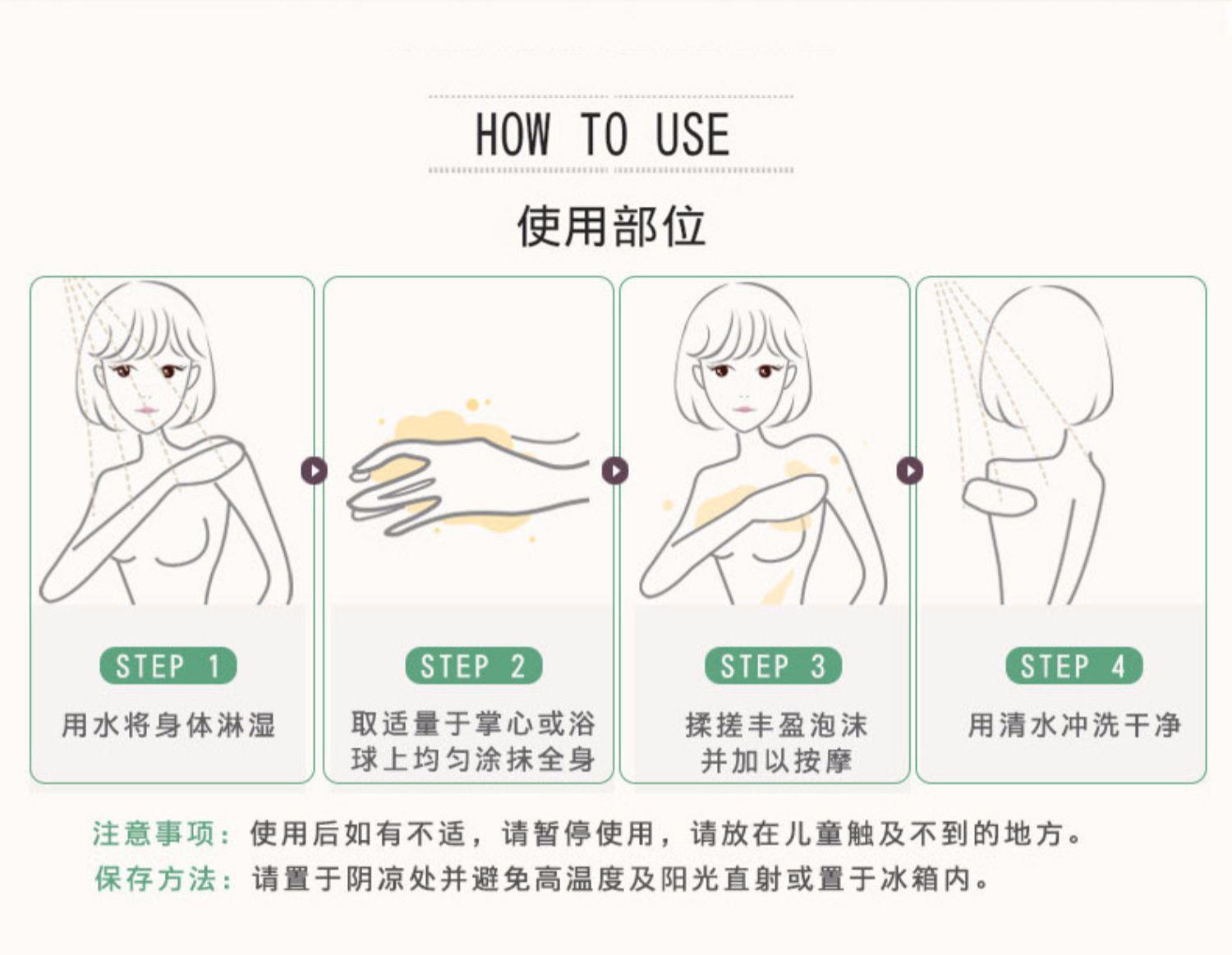 HOW TO USE

使用部位

STEP 1
用水将身体淋湿

STEP 2
取适量于掌心或浴球上均匀涂抹全身

STEP 3
揉搓丰盈泡沫并加以按摩

STEP 4
用清水冲洗干净

注意事项：使用后如有不适，请暂停使用，请放在儿童触及不到的地方。
保存方法：请置于阴凉处并避免高温度及阳光直射或置于冰箱内。